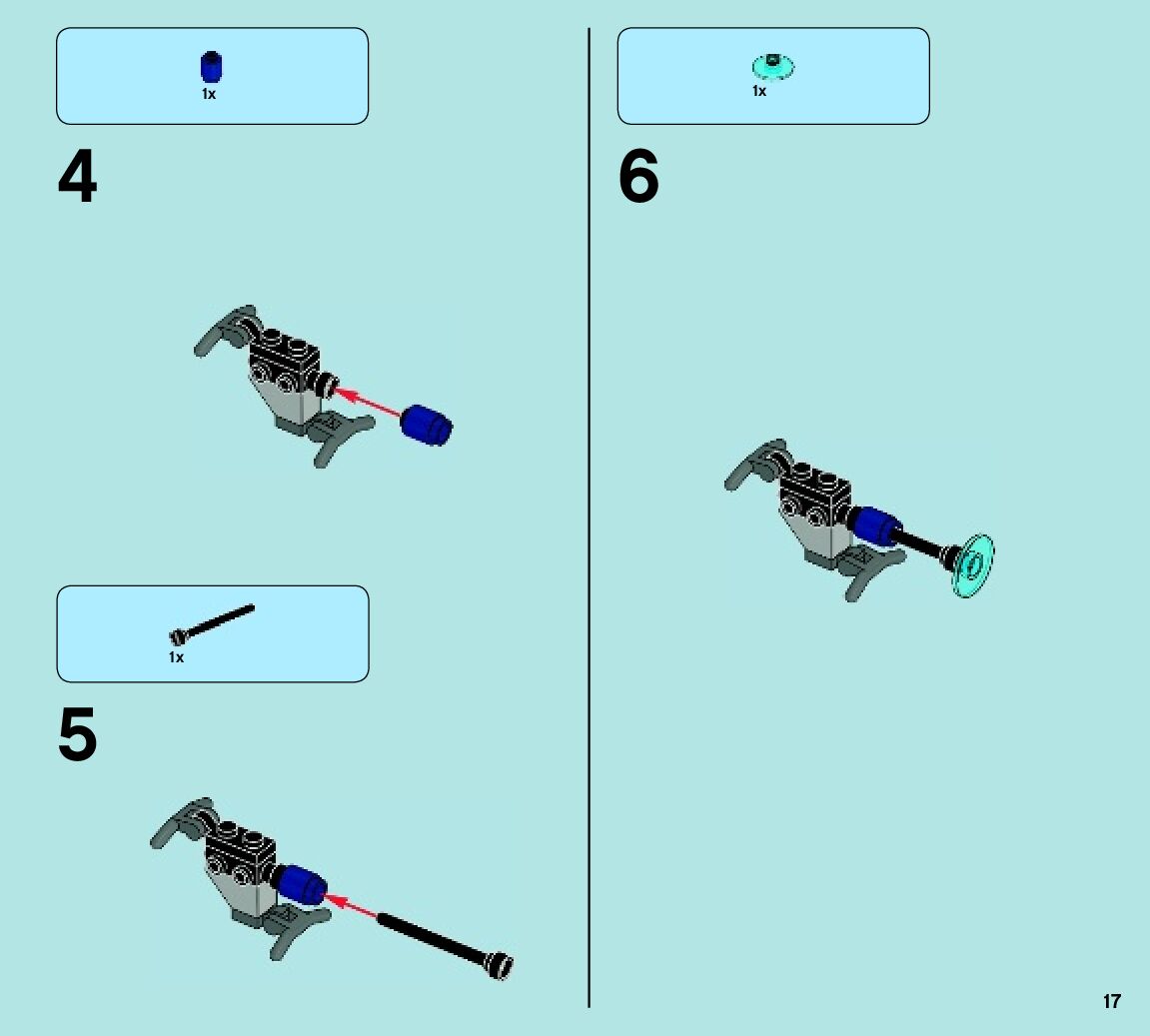 1x

4

1x

5

1x

6

17