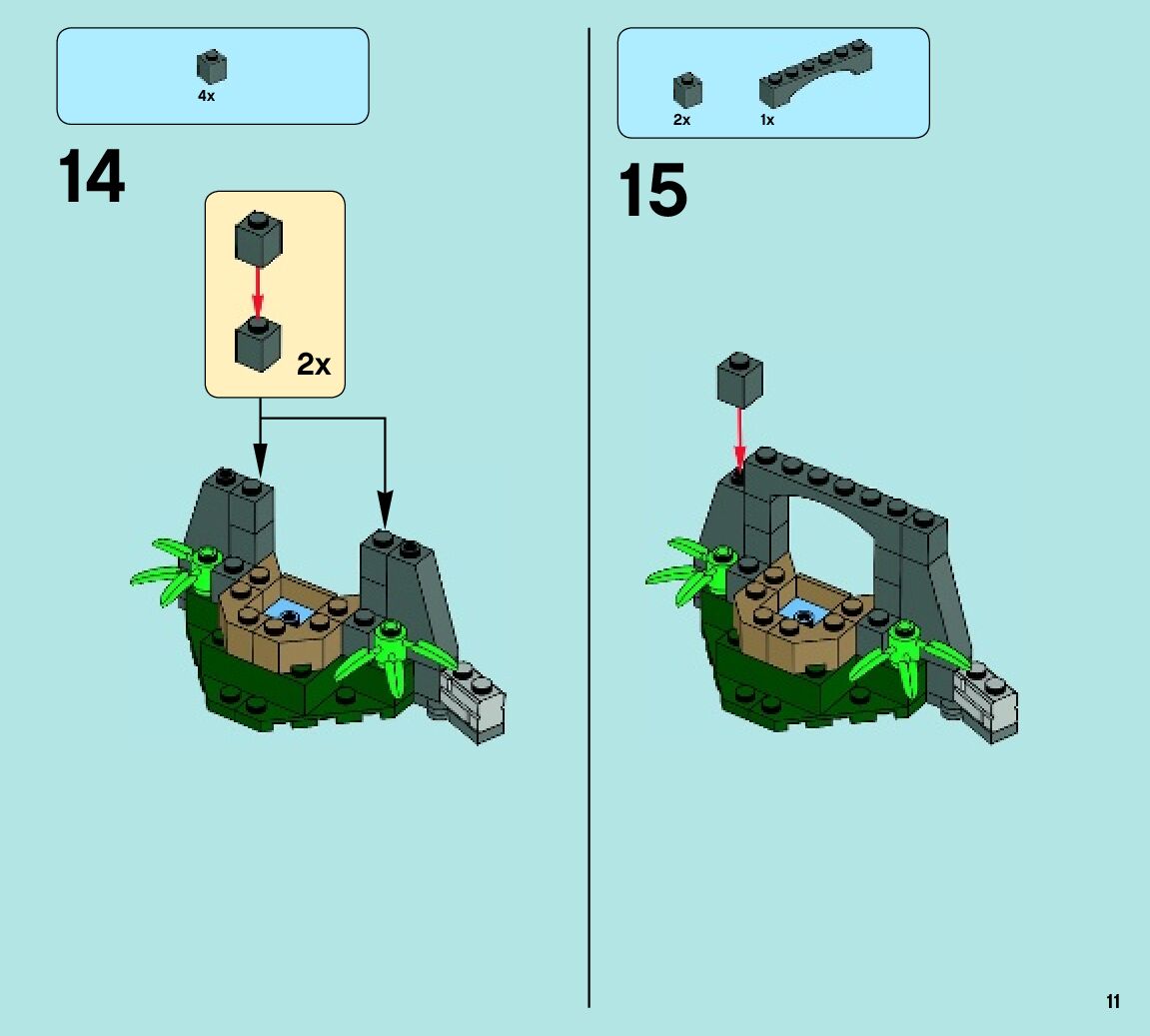 4x

14

2x

2x 1x

15

11