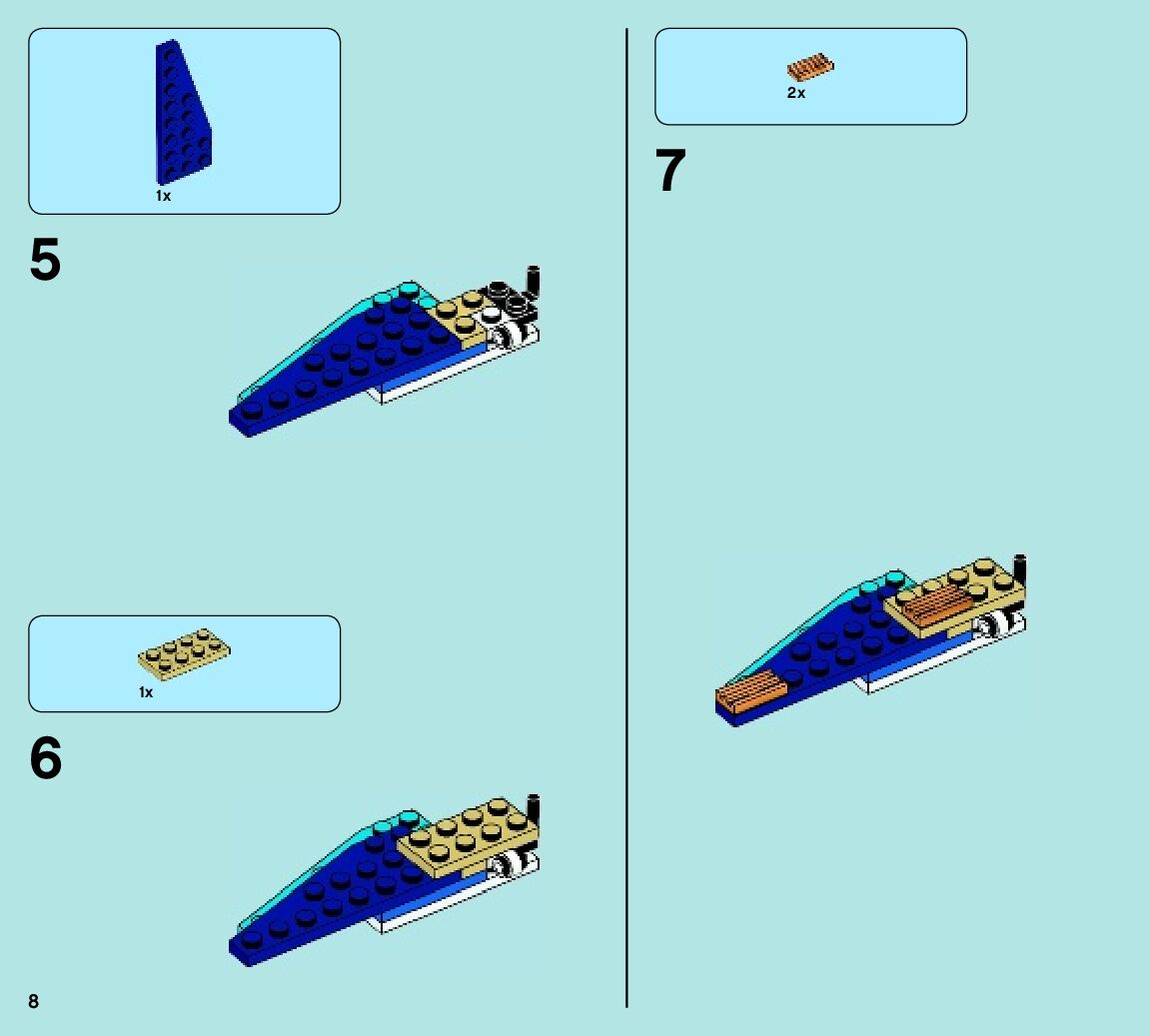 1x

5

1x

6

8

2x

7