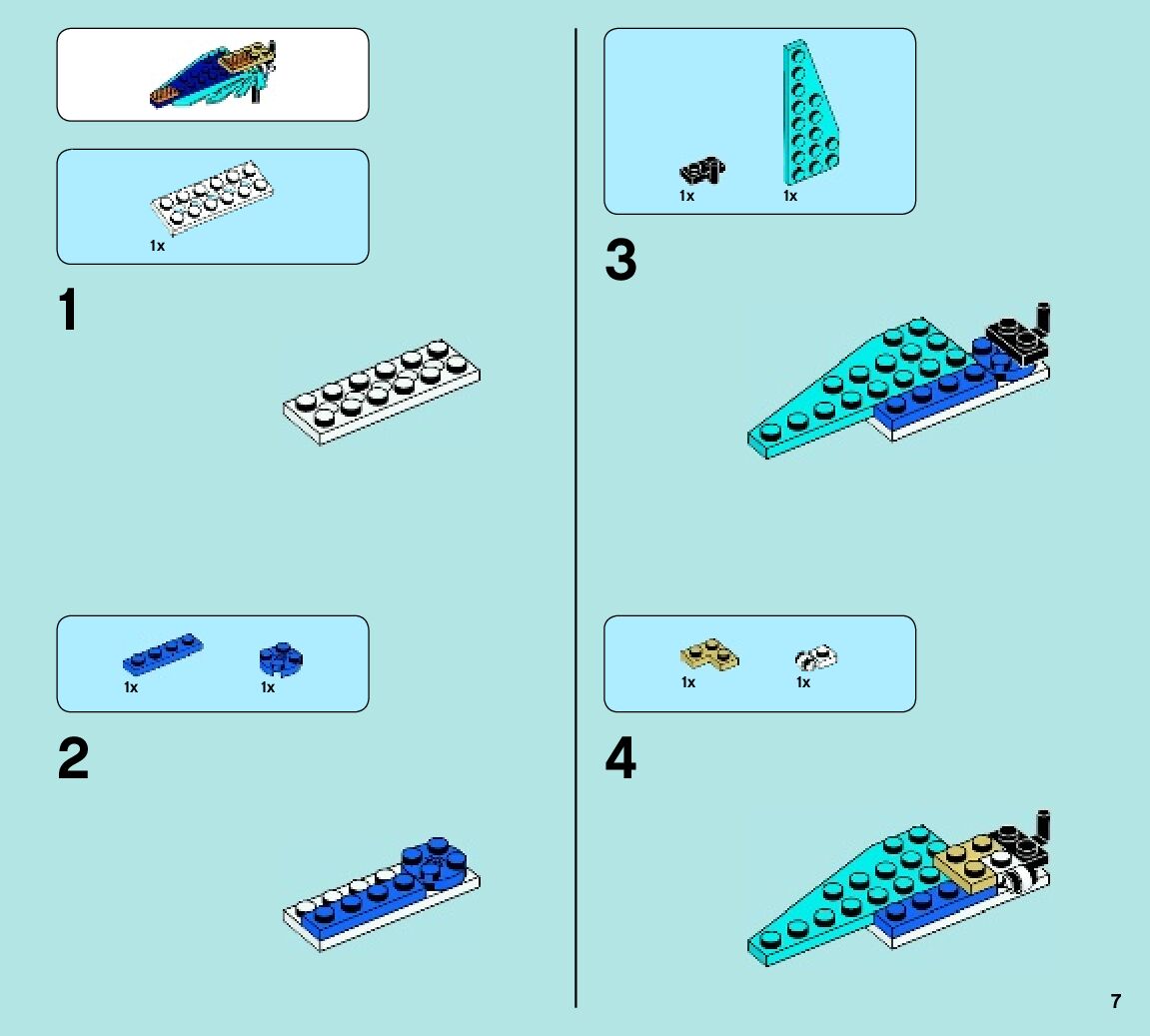 1x

1

1x 1x

2

1x 1x

3

1x 1x

4

7