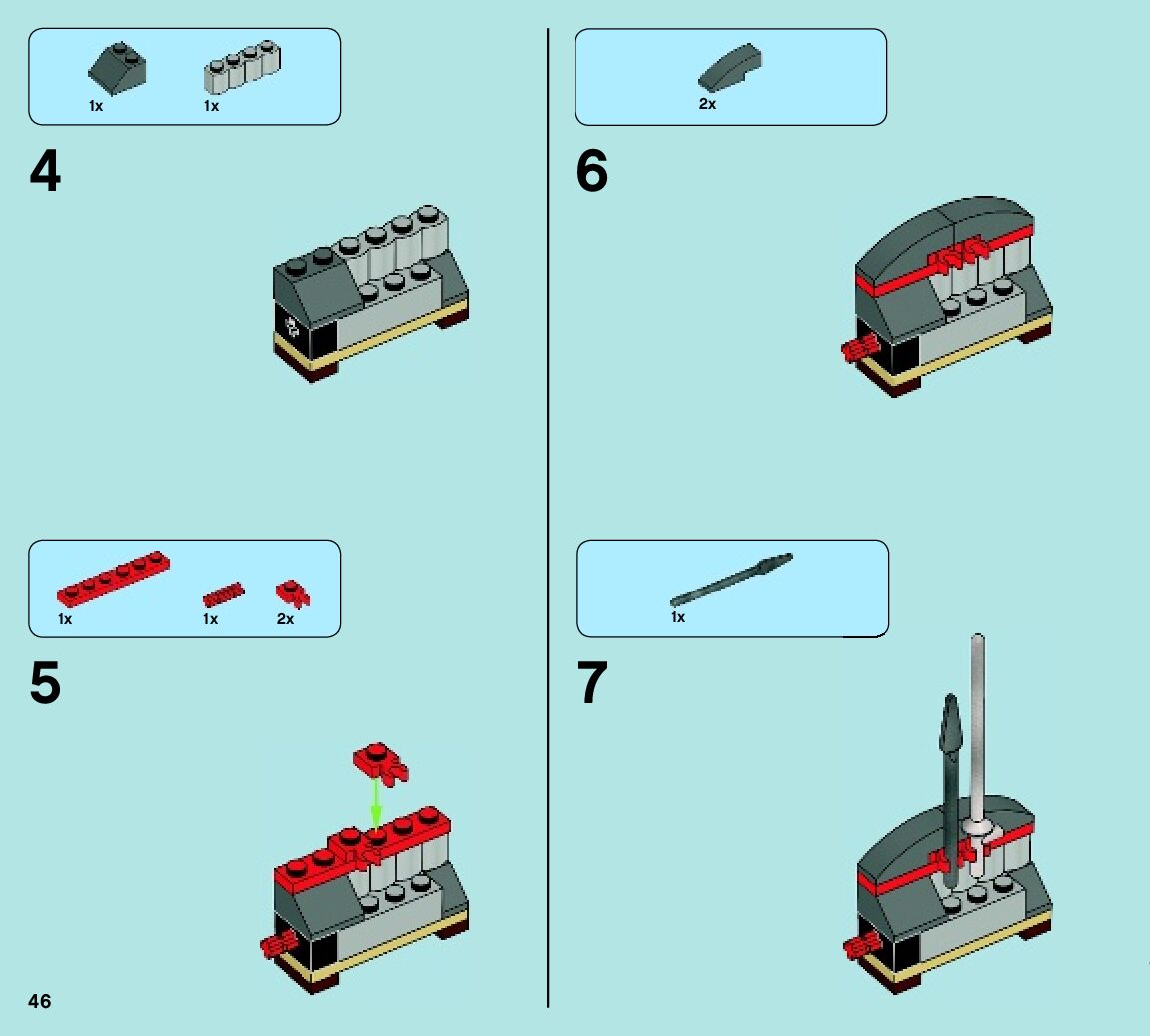 1x 1x

4

1x 1x 2x

5

46

2x

6

1x

7