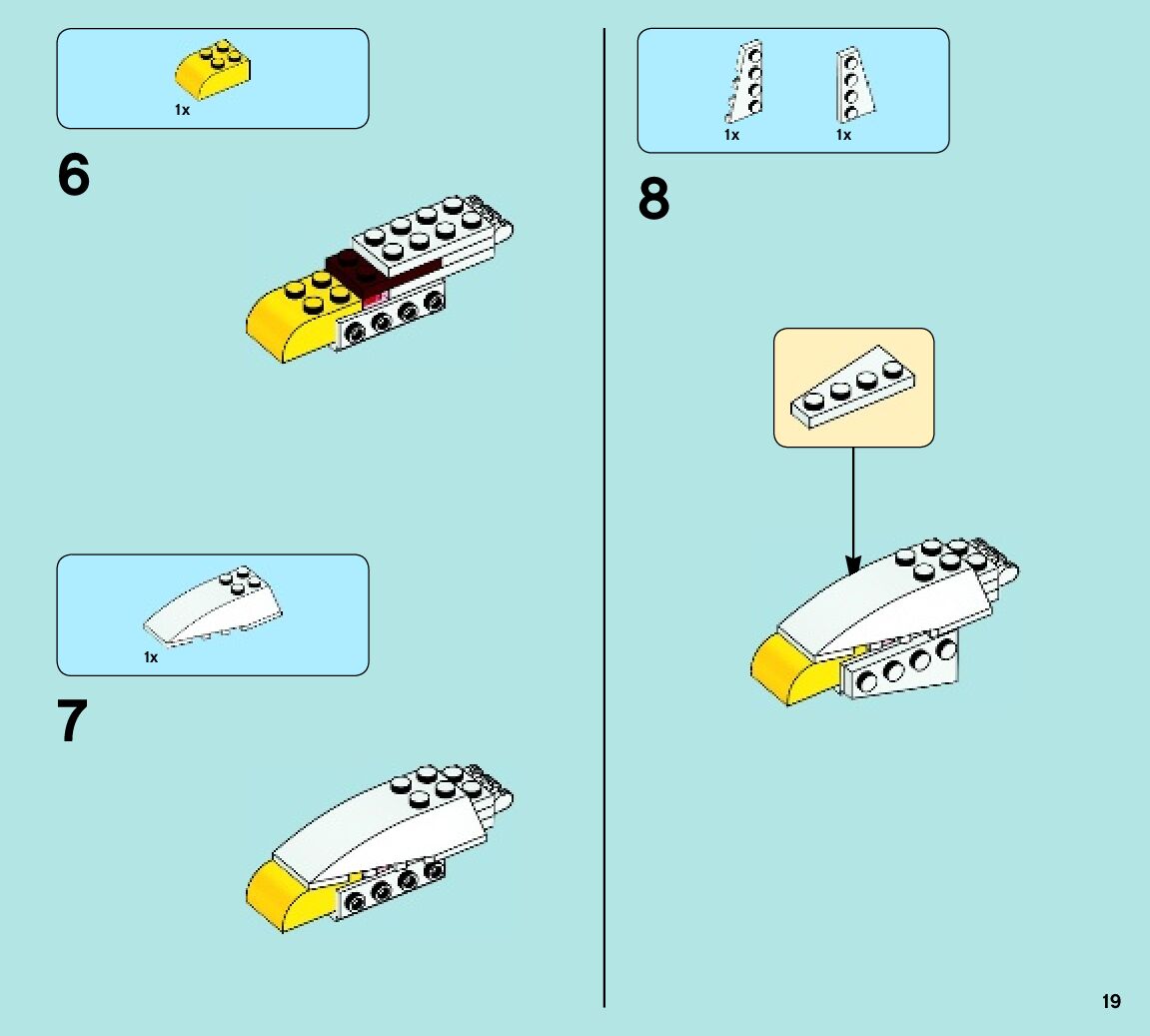 1x

6

1x

7

1x 1x

8

19