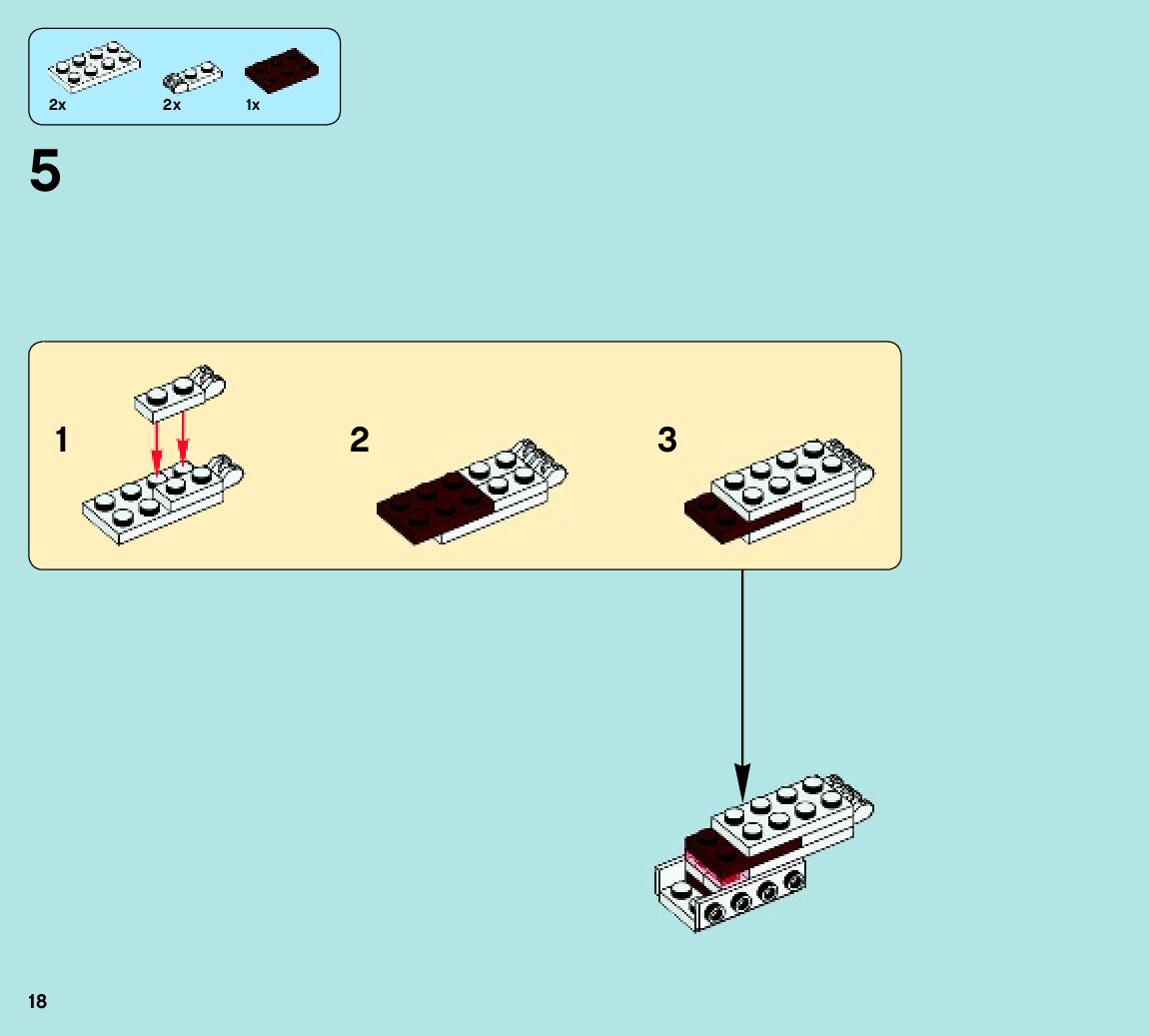 2x 2x 1x

5

1

2

3

18