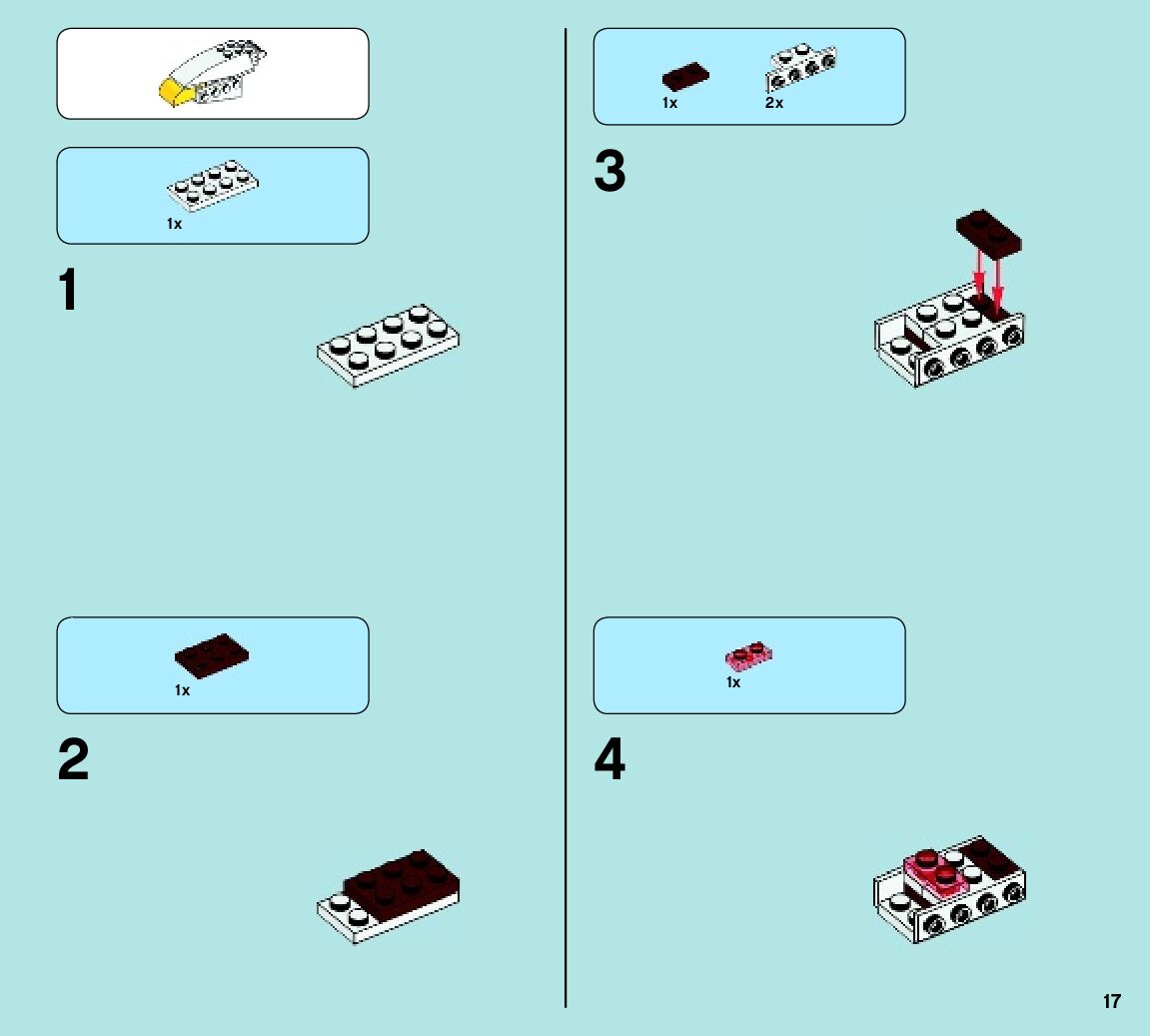 1x

1

1x

2

1x 2x

3

1x

4

17