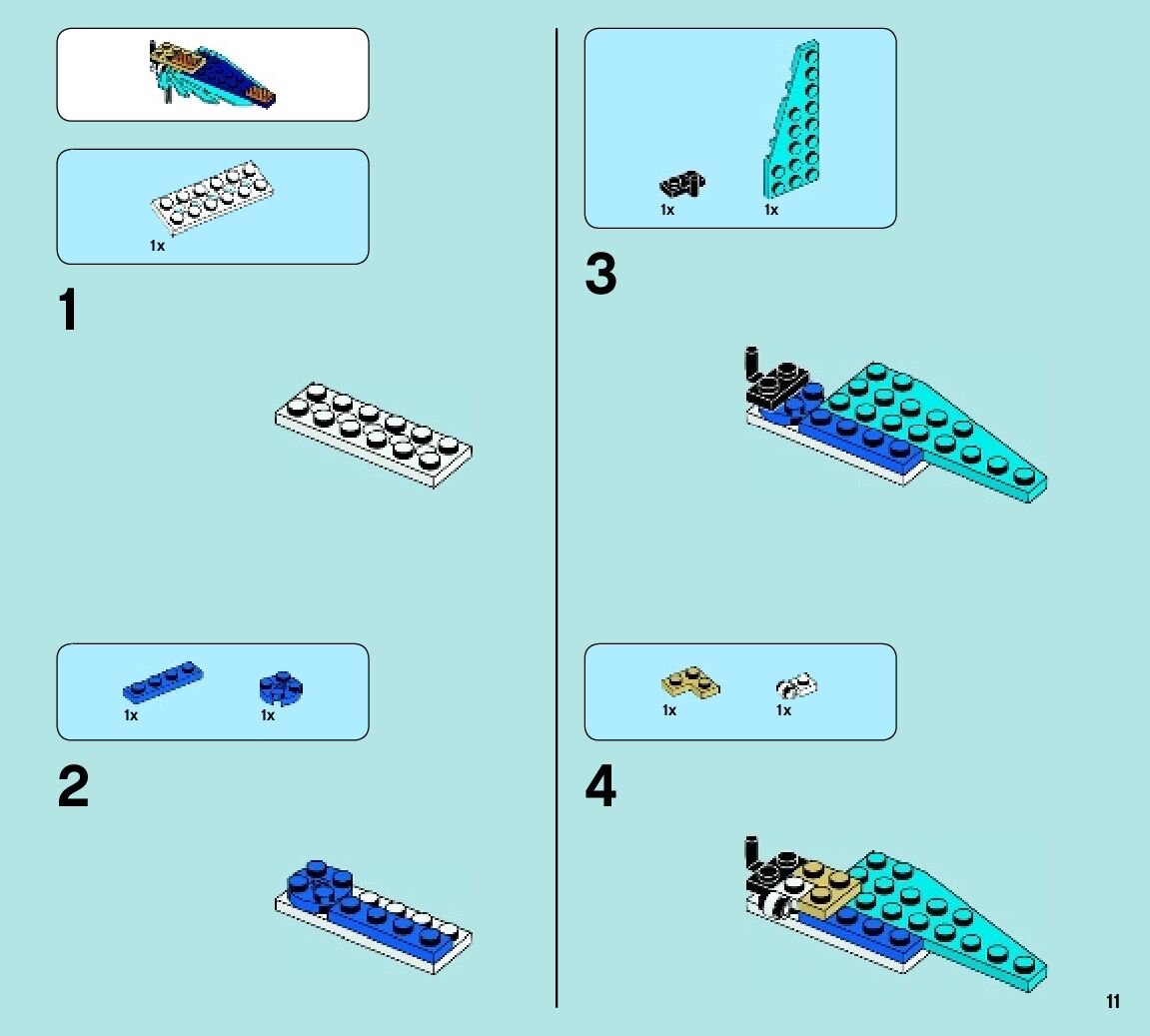 1x

1

1x 1x

2

1x 1x

3

1x 1x

4

11