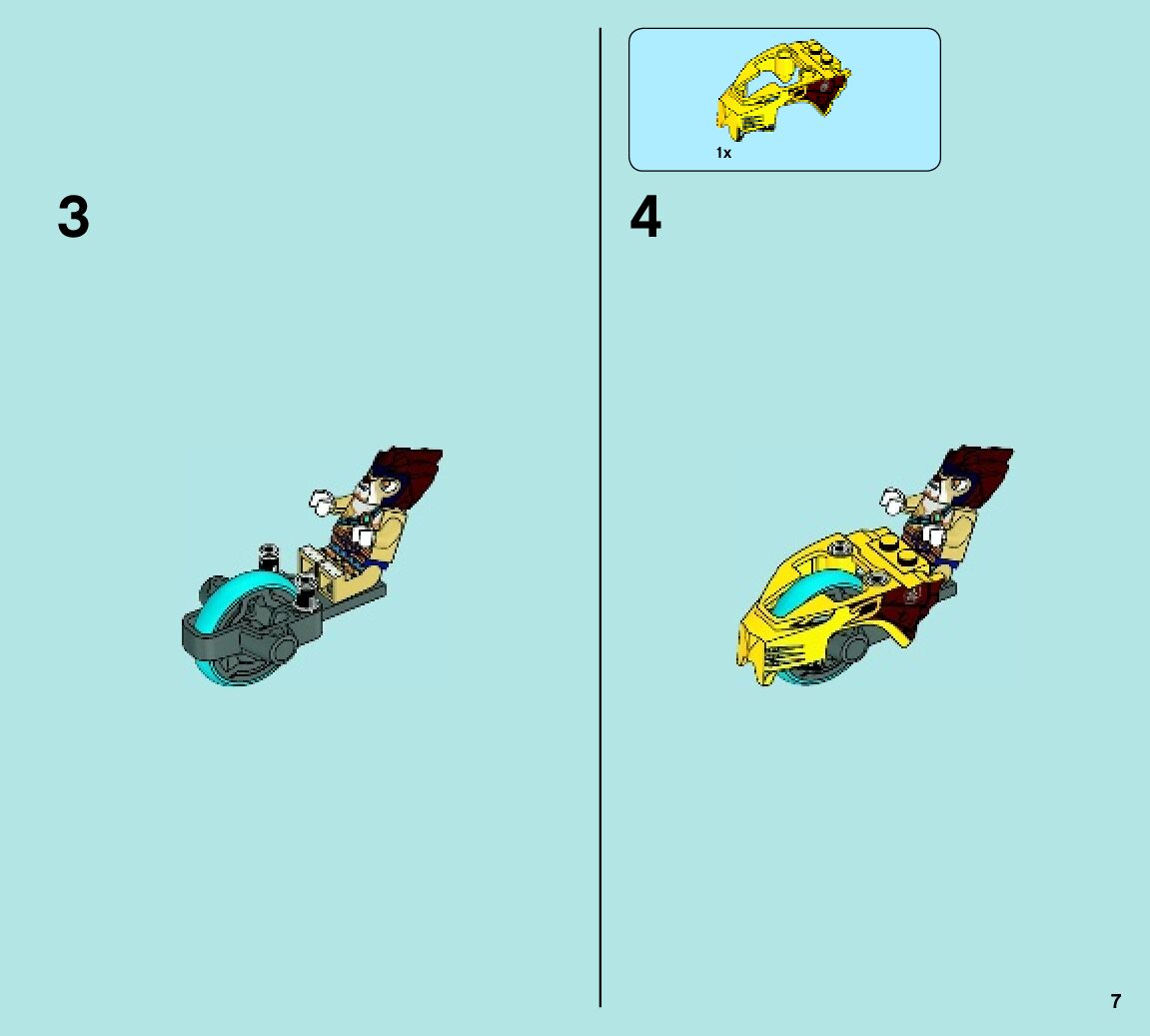 3

1x

4

7