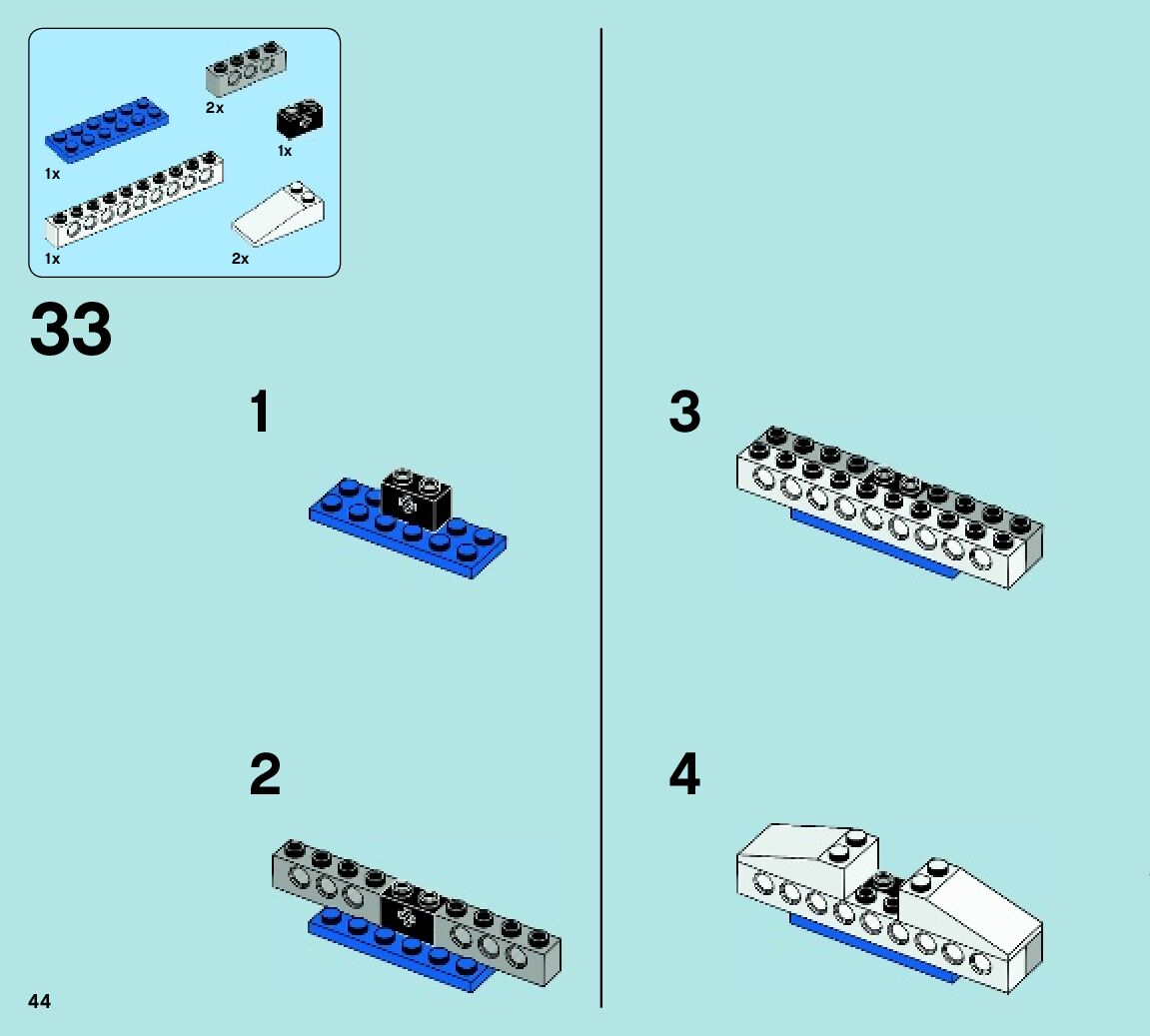 2x

1x

1x

1x

2x

33

1

2

3

4

44