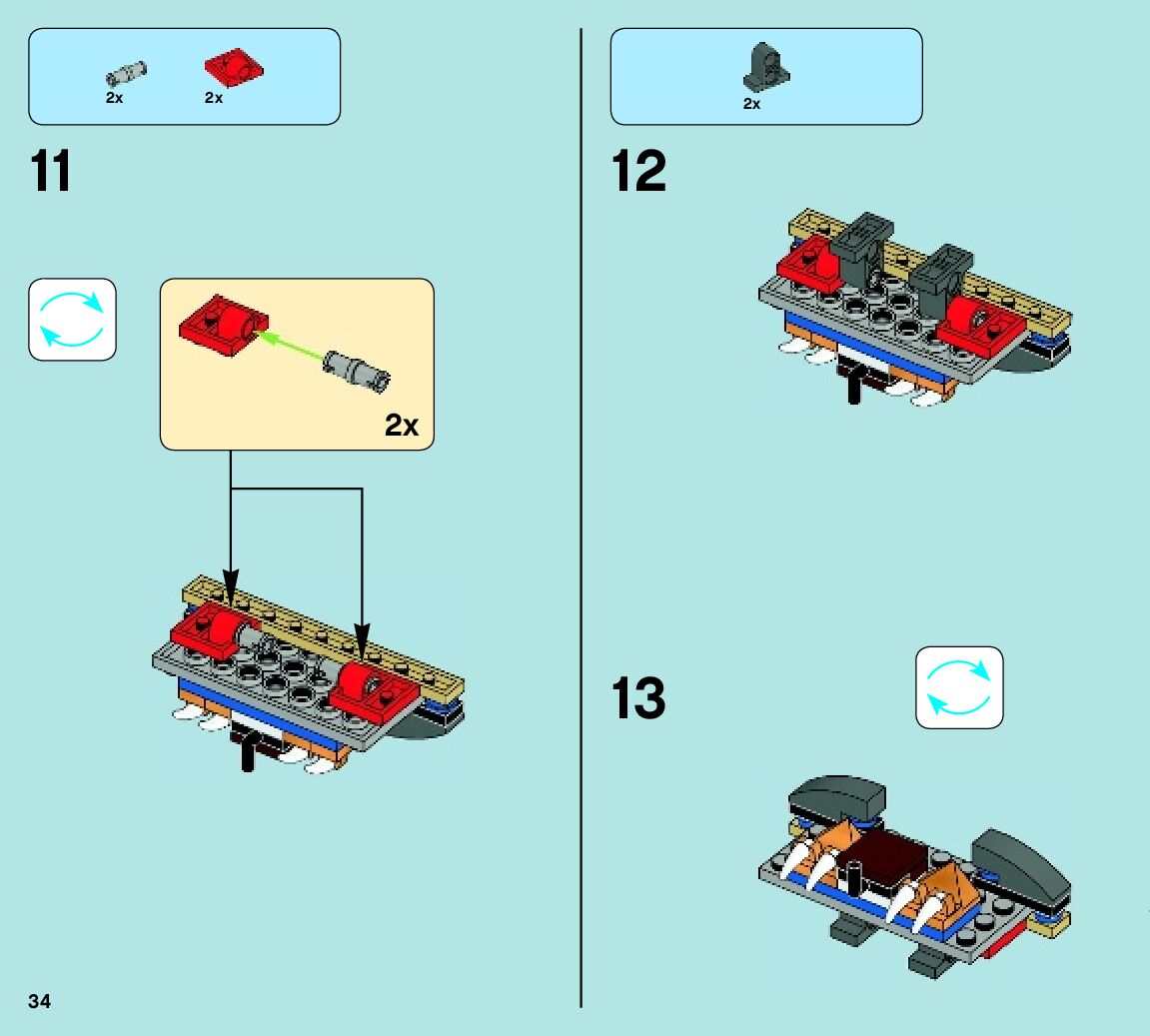 2x 2x

11

2x

2x

12

13

34