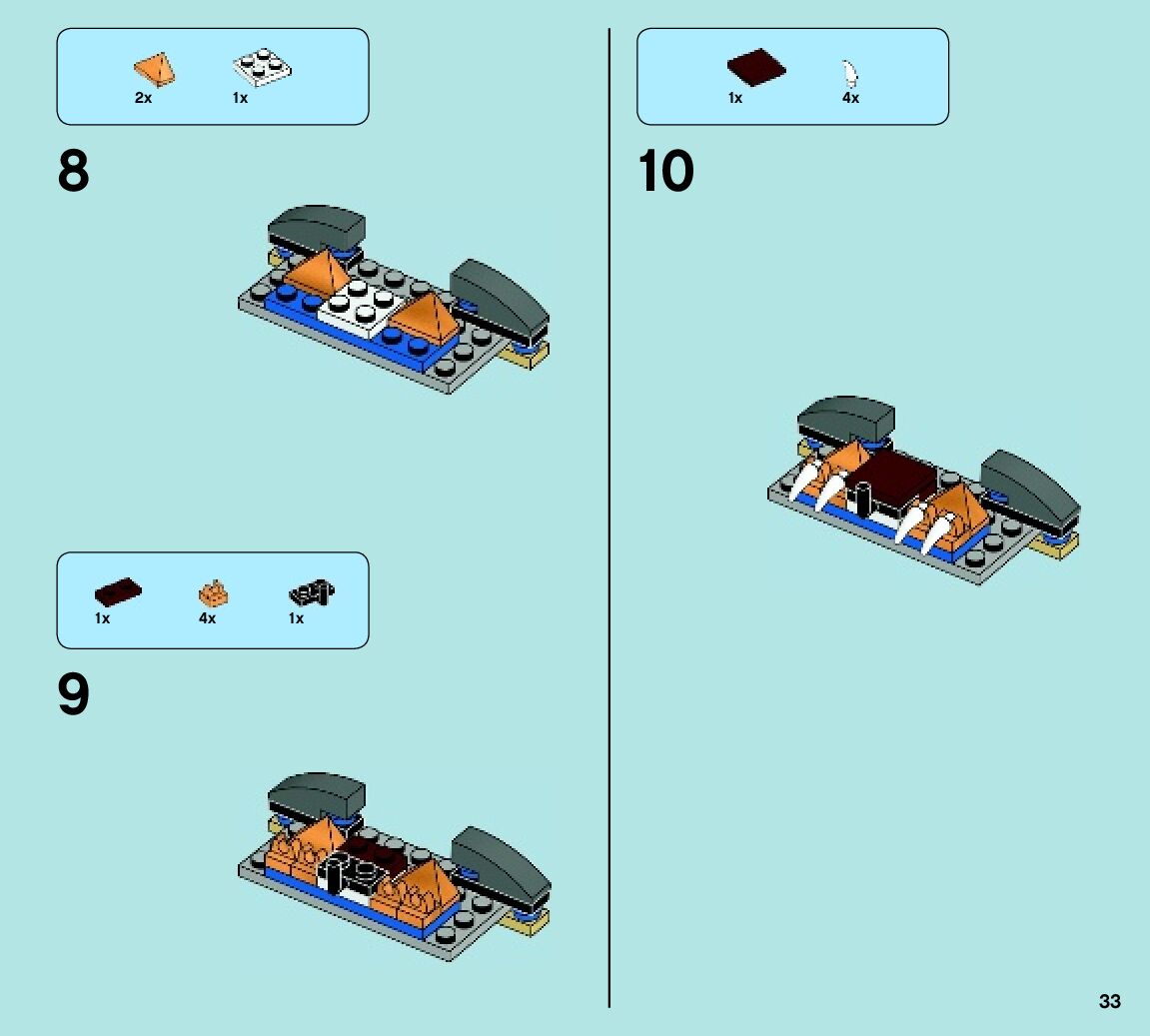 2x 1x

8

1x 4x 1x

9

1x 4x

10

33