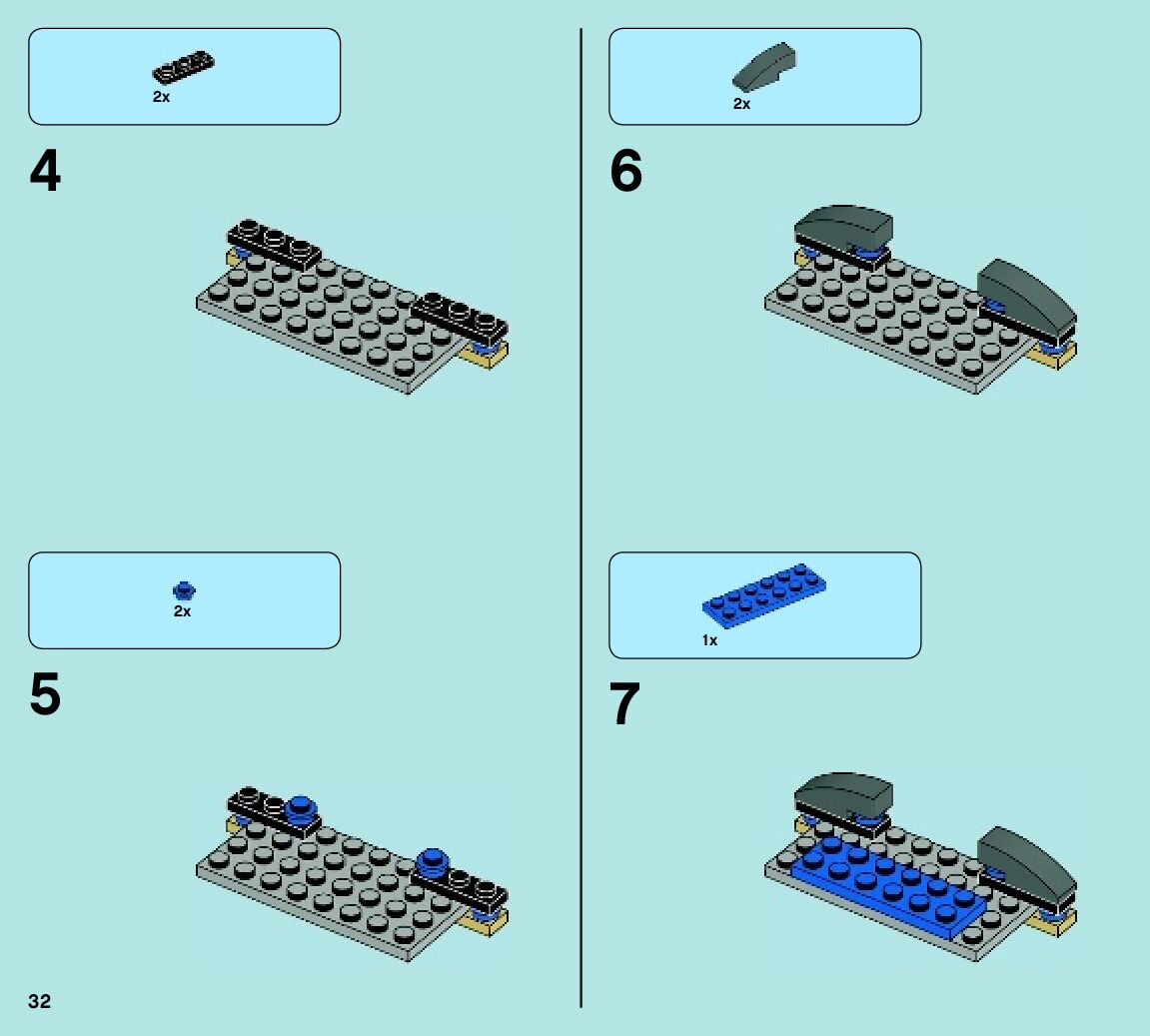 2x

4

2x

5

32

2x

6

1x

7