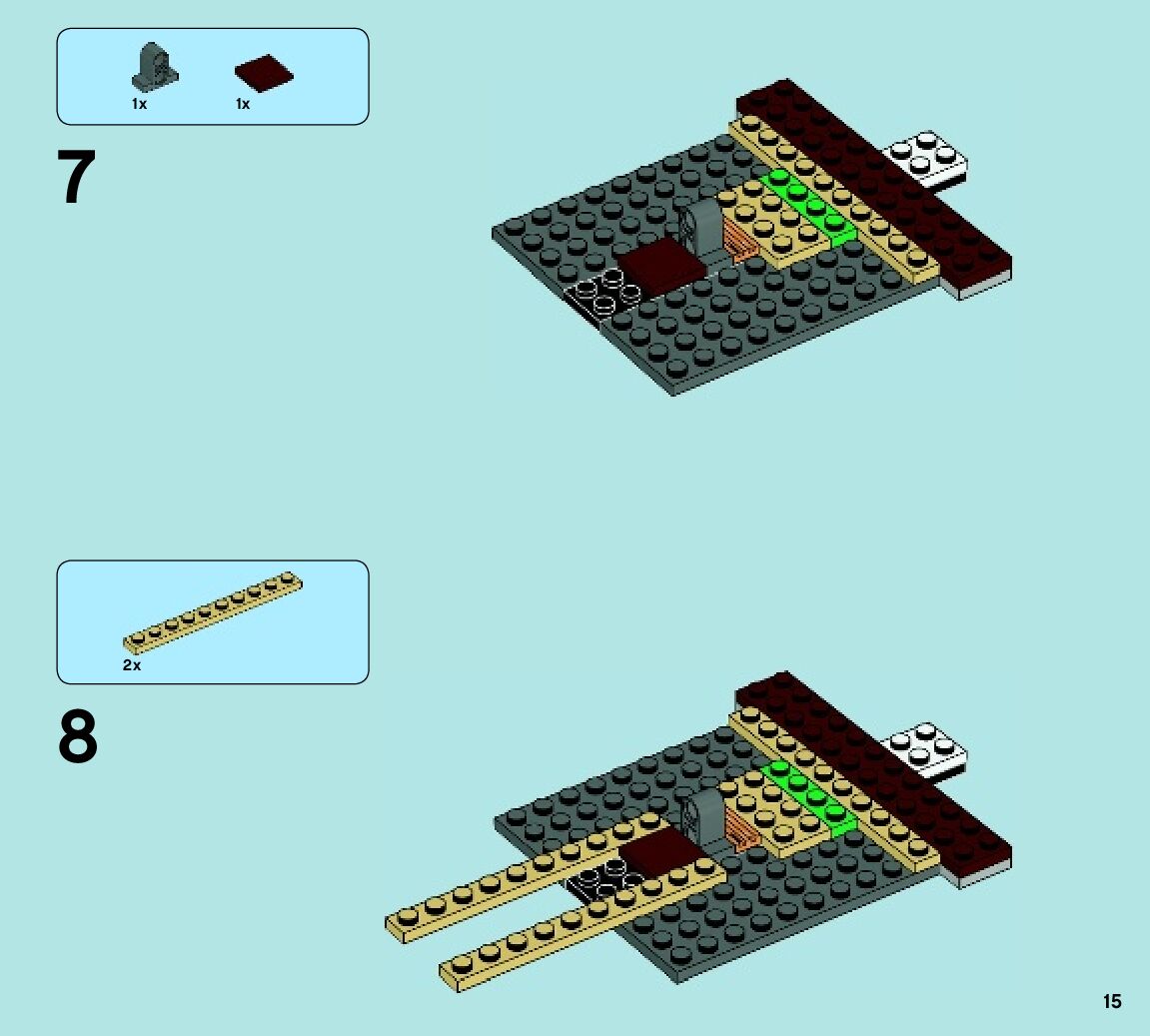 1x 1x

7

2x

8

15