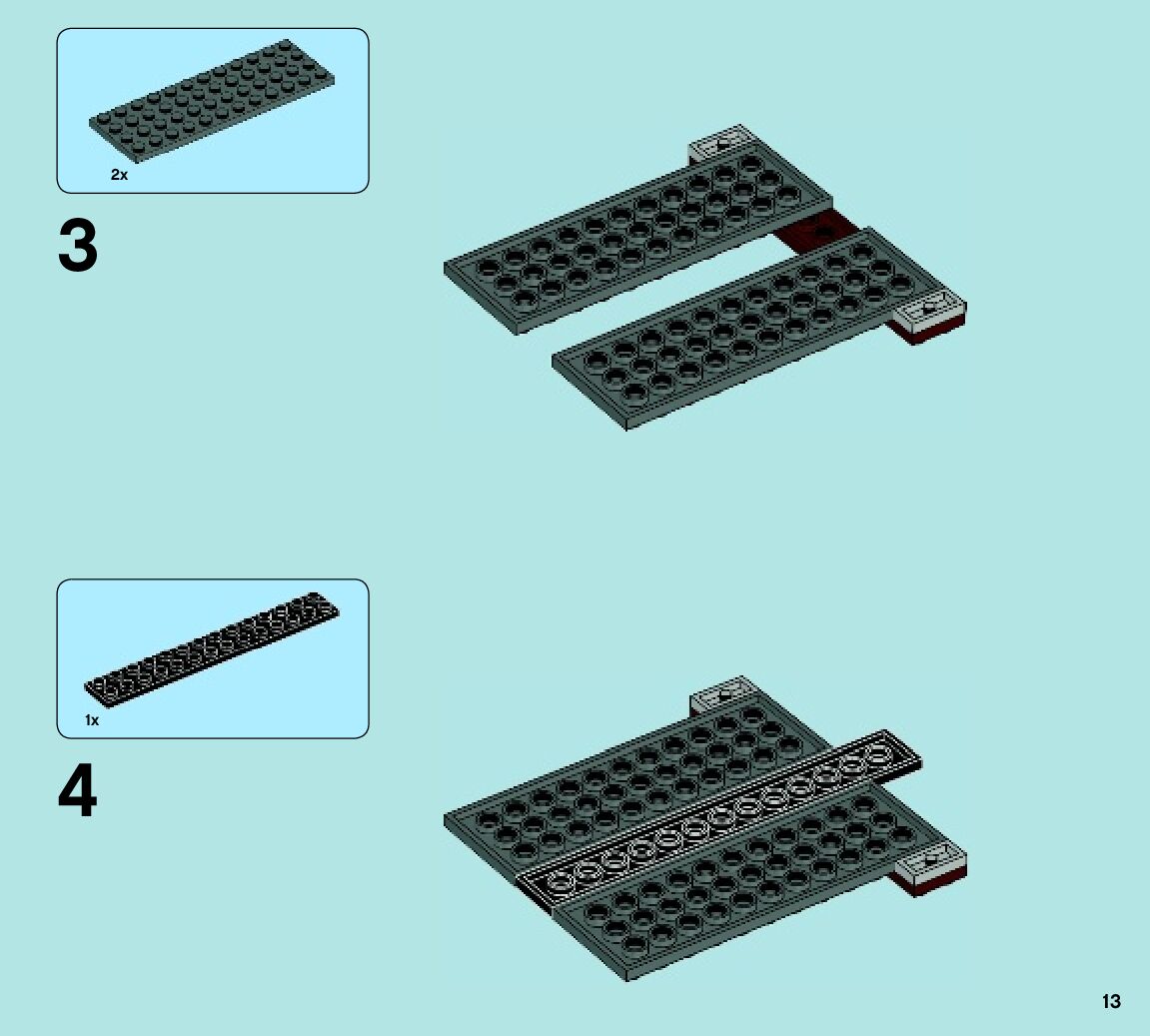 2x

3

1x

4

13