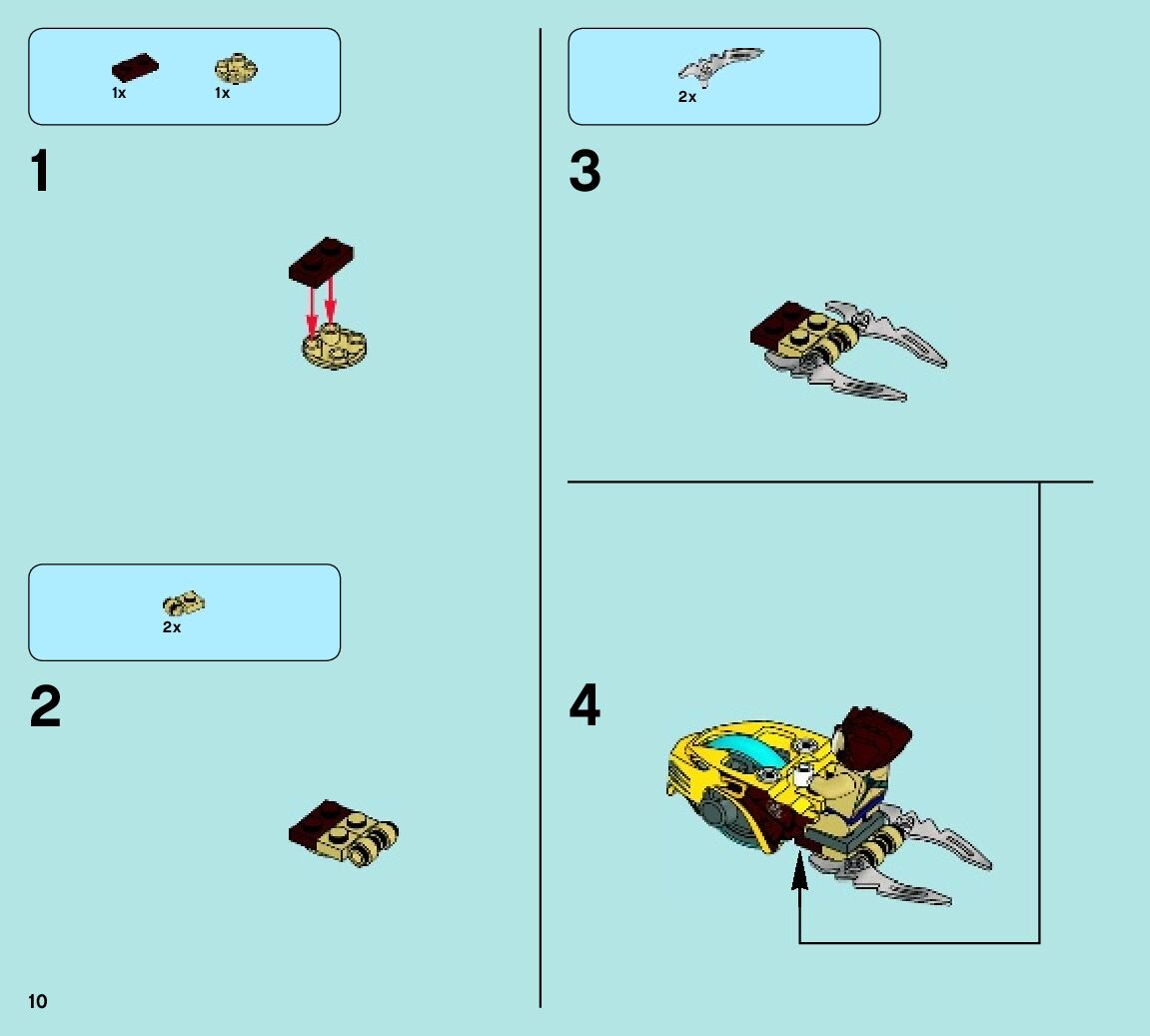 1x 1x

1

2x

2

2x

3

4

10