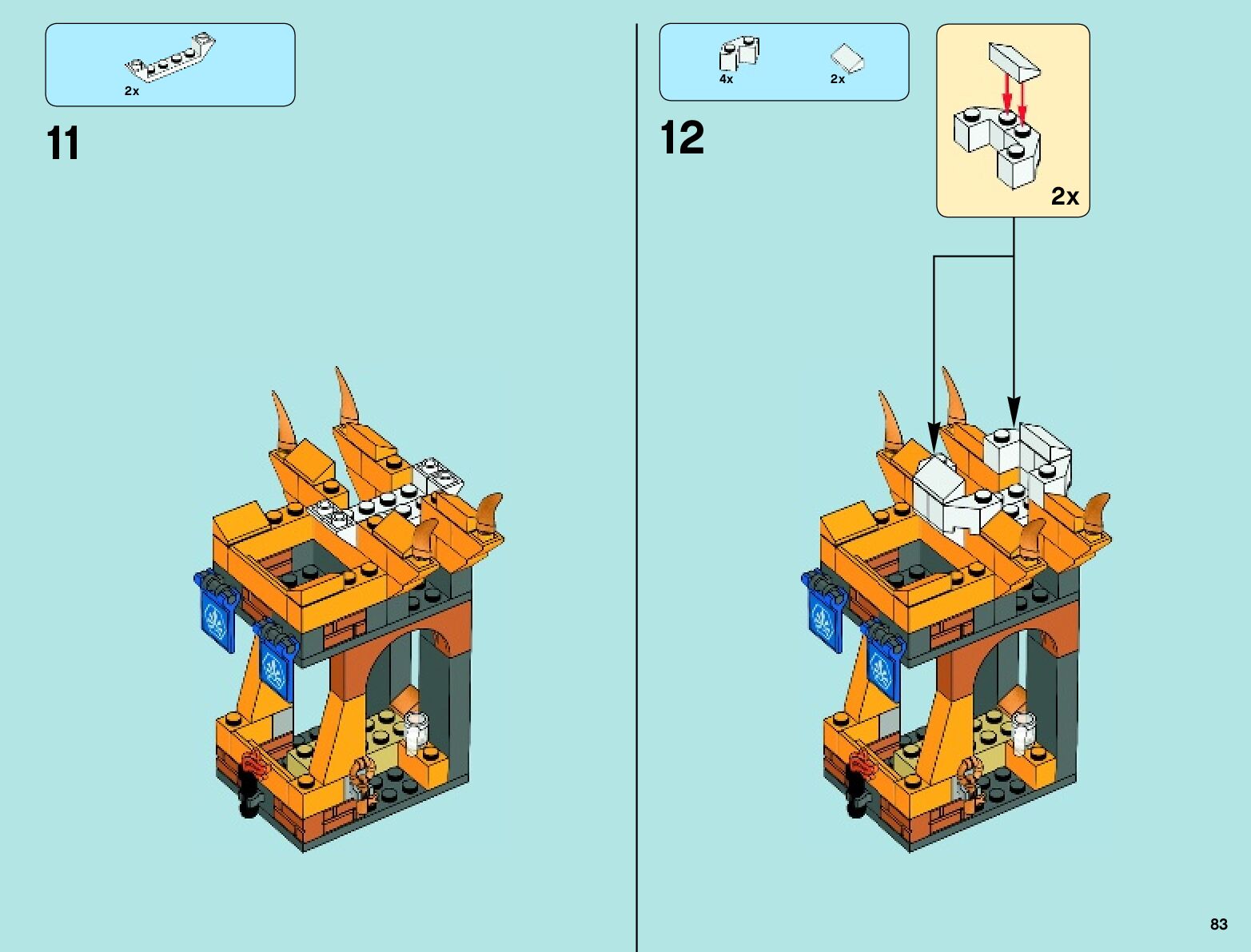 2x

11

4x

2x

12

2x

83