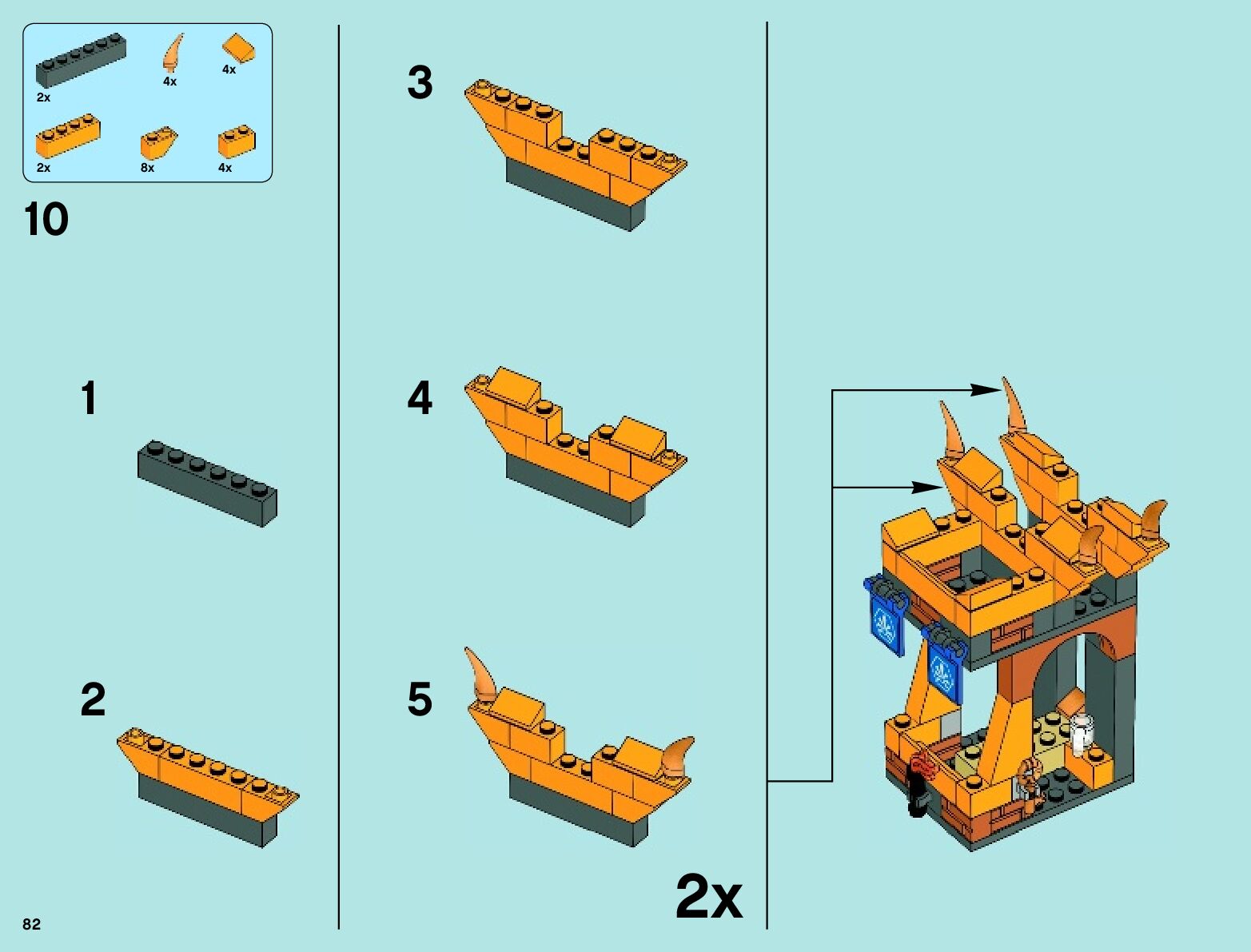 2x
4x
4x
2x
8x
4x

10

1

2

3

4

5

2x

82