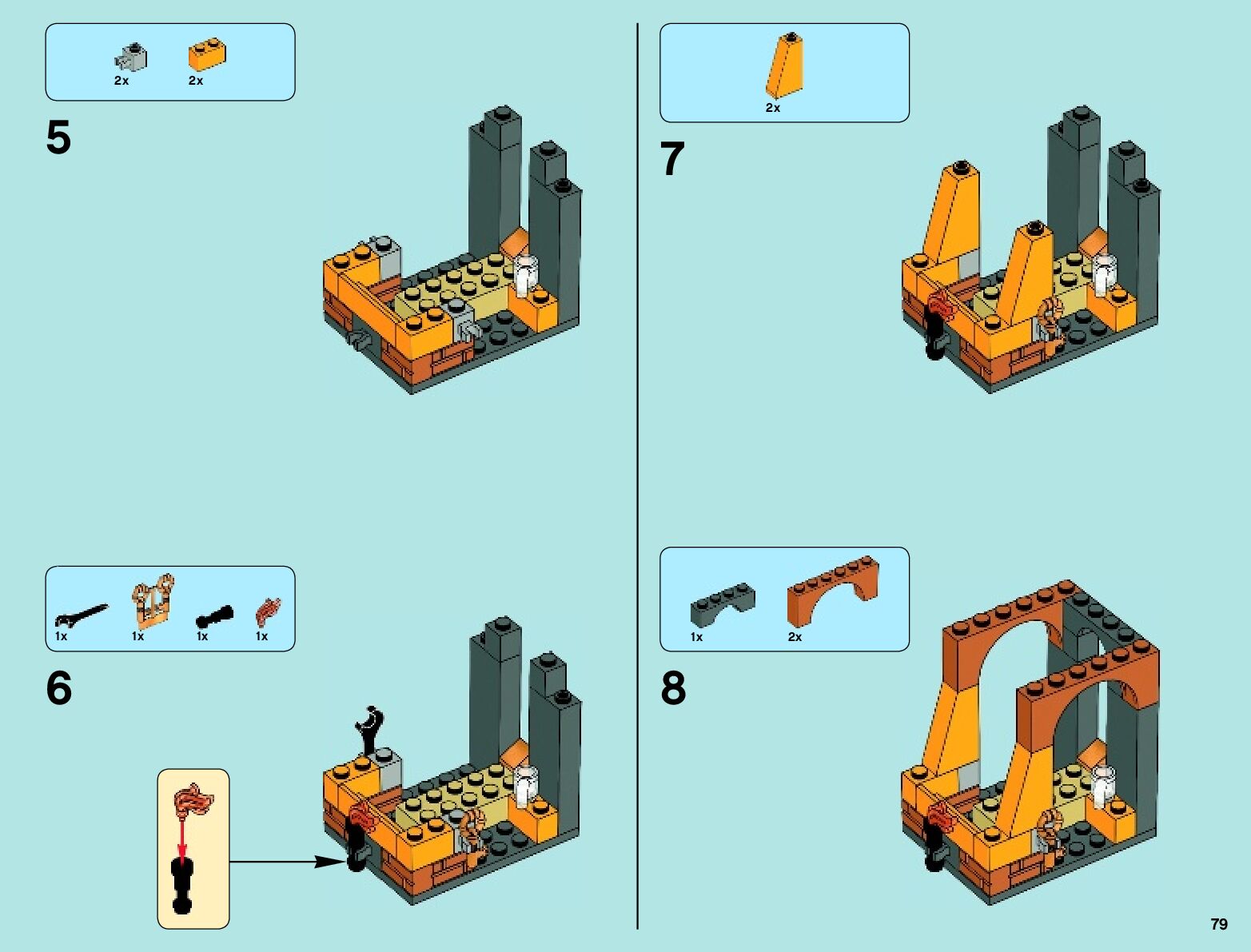 2x 2x

5

1x 1x 1x 1x

6

2x

7

1x 2x

8

79