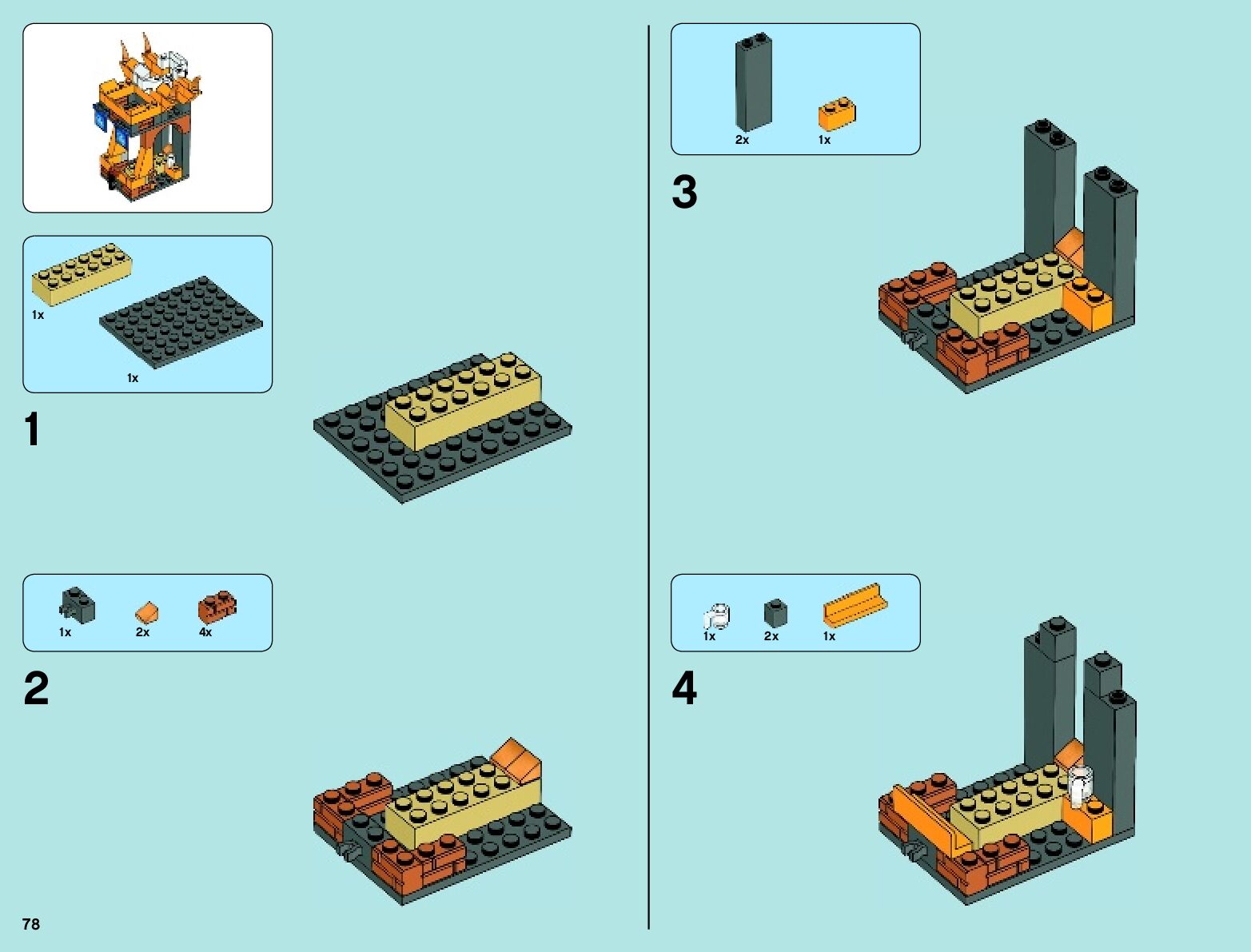 1x

1x

1

1x
2x
4x

2

78

2x
1x

3

1x
2x
1x

4