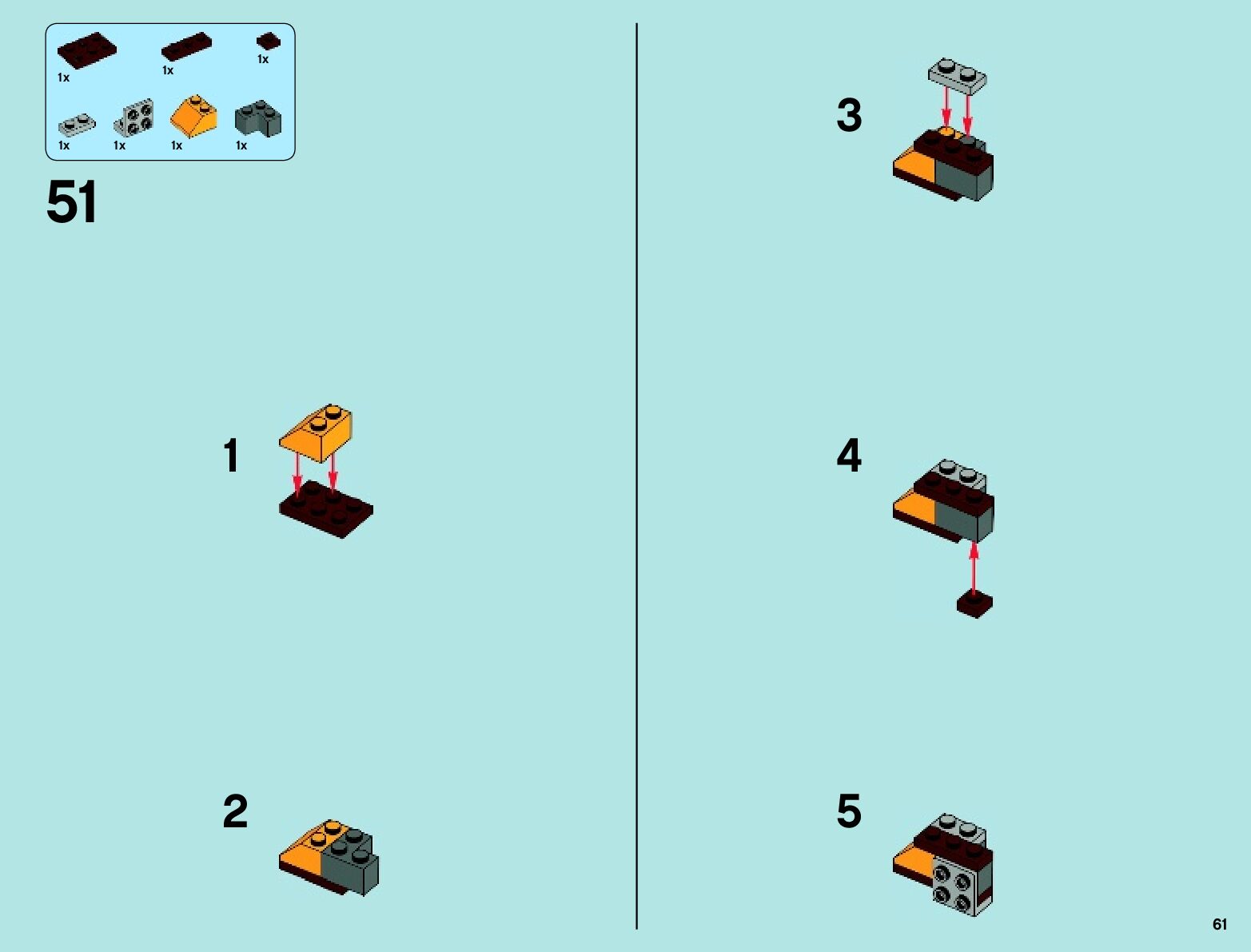 1x
1x
1x
1x
1x
1x
1x

51

1

2

3

4

5

61