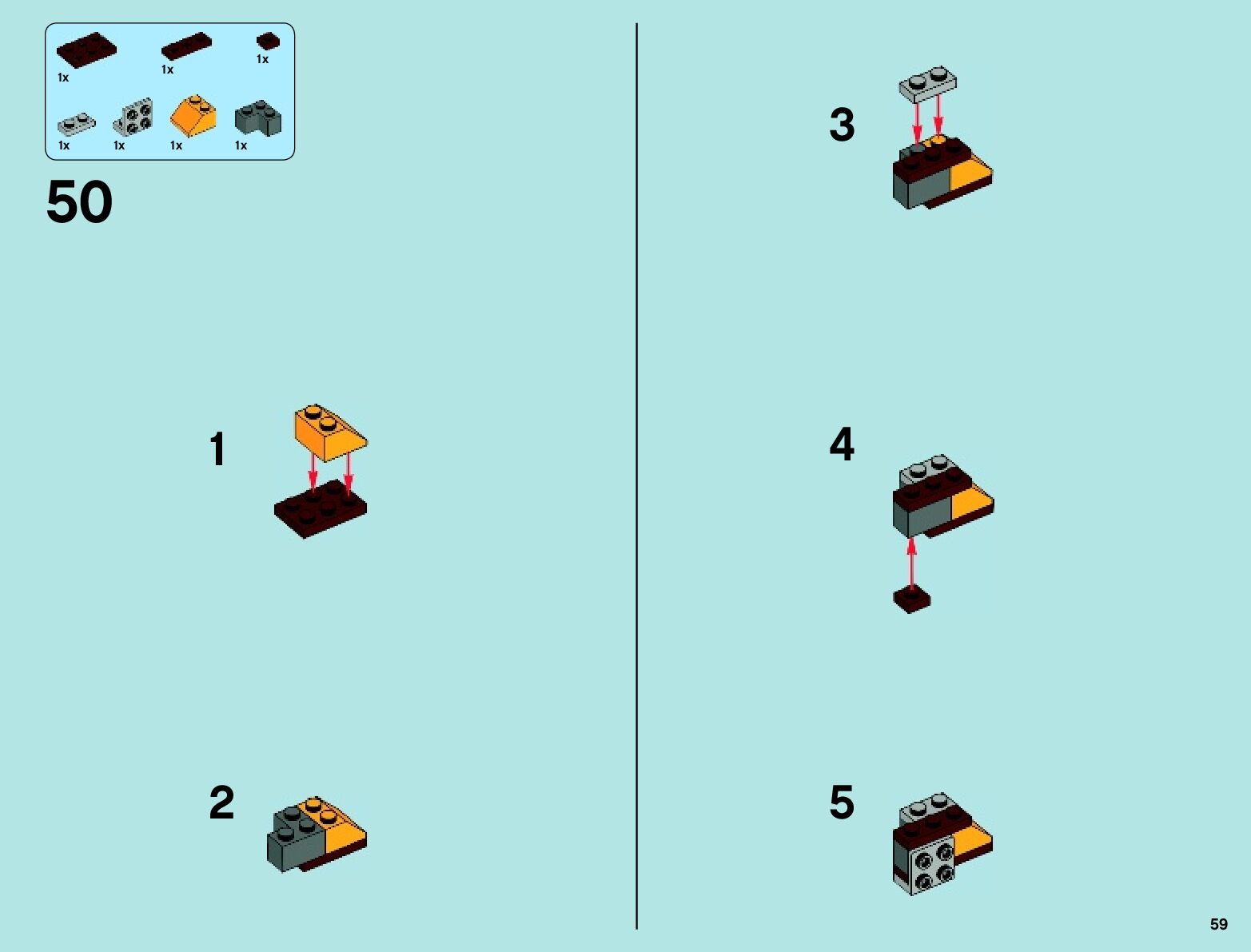 1x
1x
1x
1x
1x
1x
1x

50

1

2

3

4

5

59