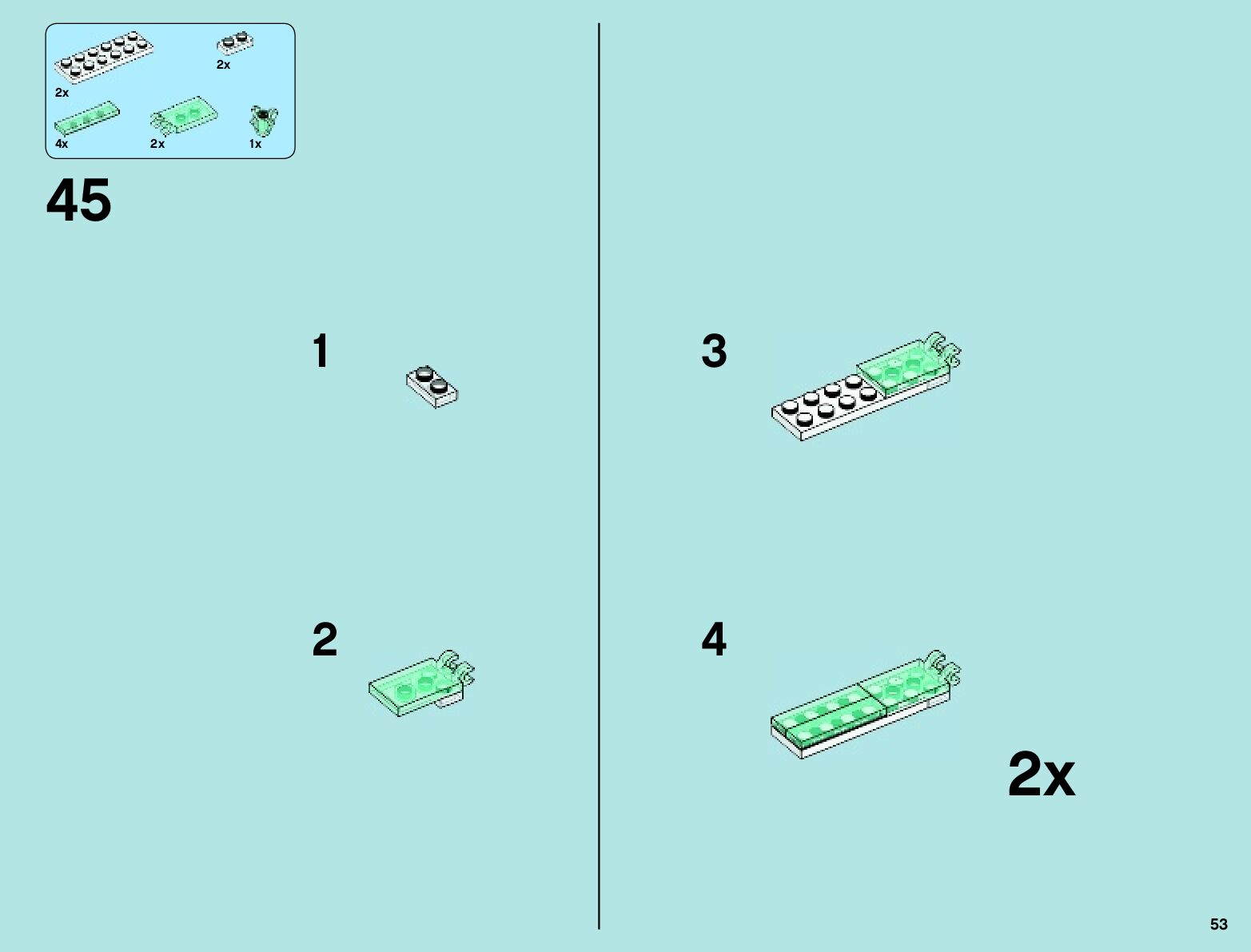 2x

2x

4x

2x

1x

45

1

2

3

4

2x

53