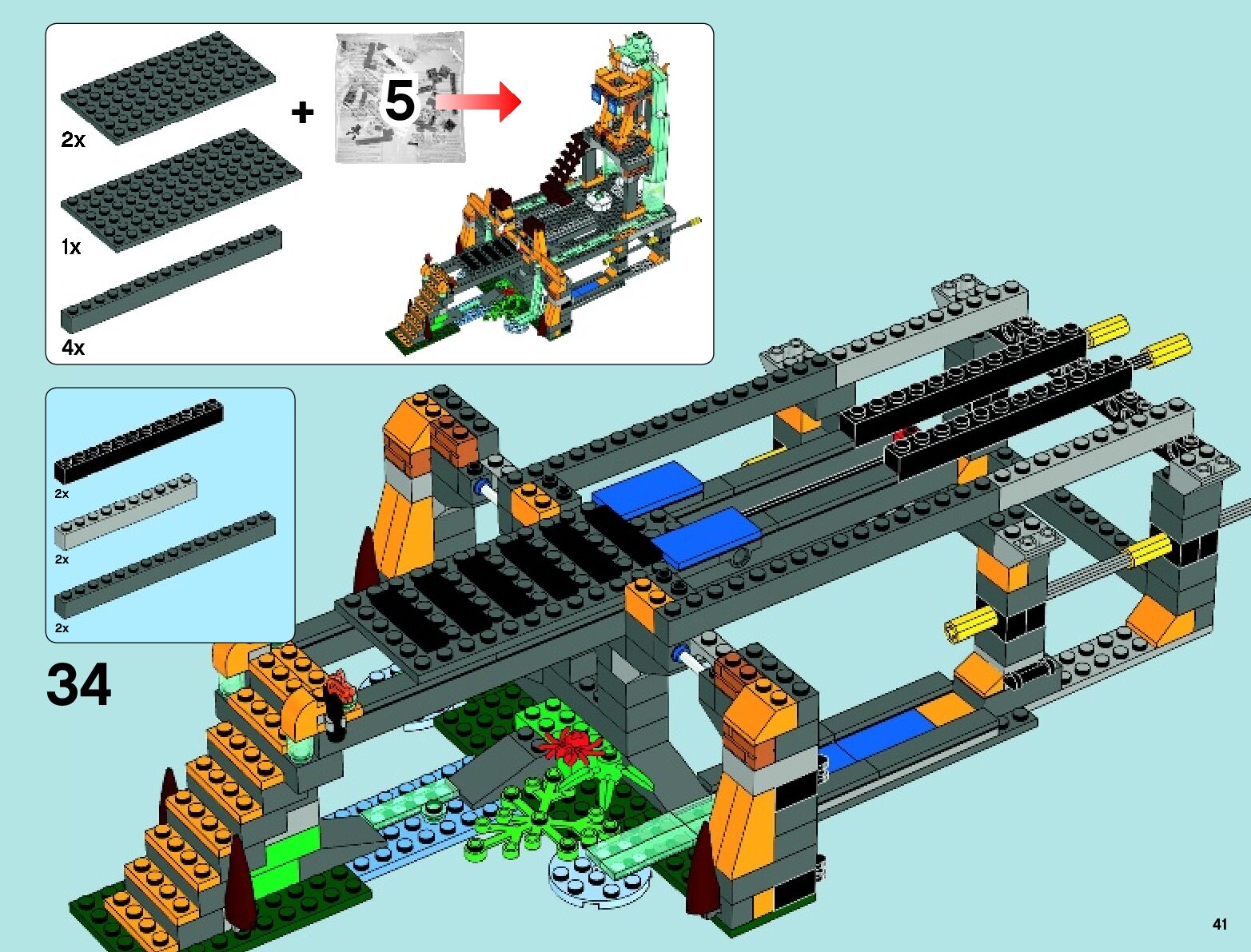 2x

1x

4x

+

5

2x

2x

2x

34

41