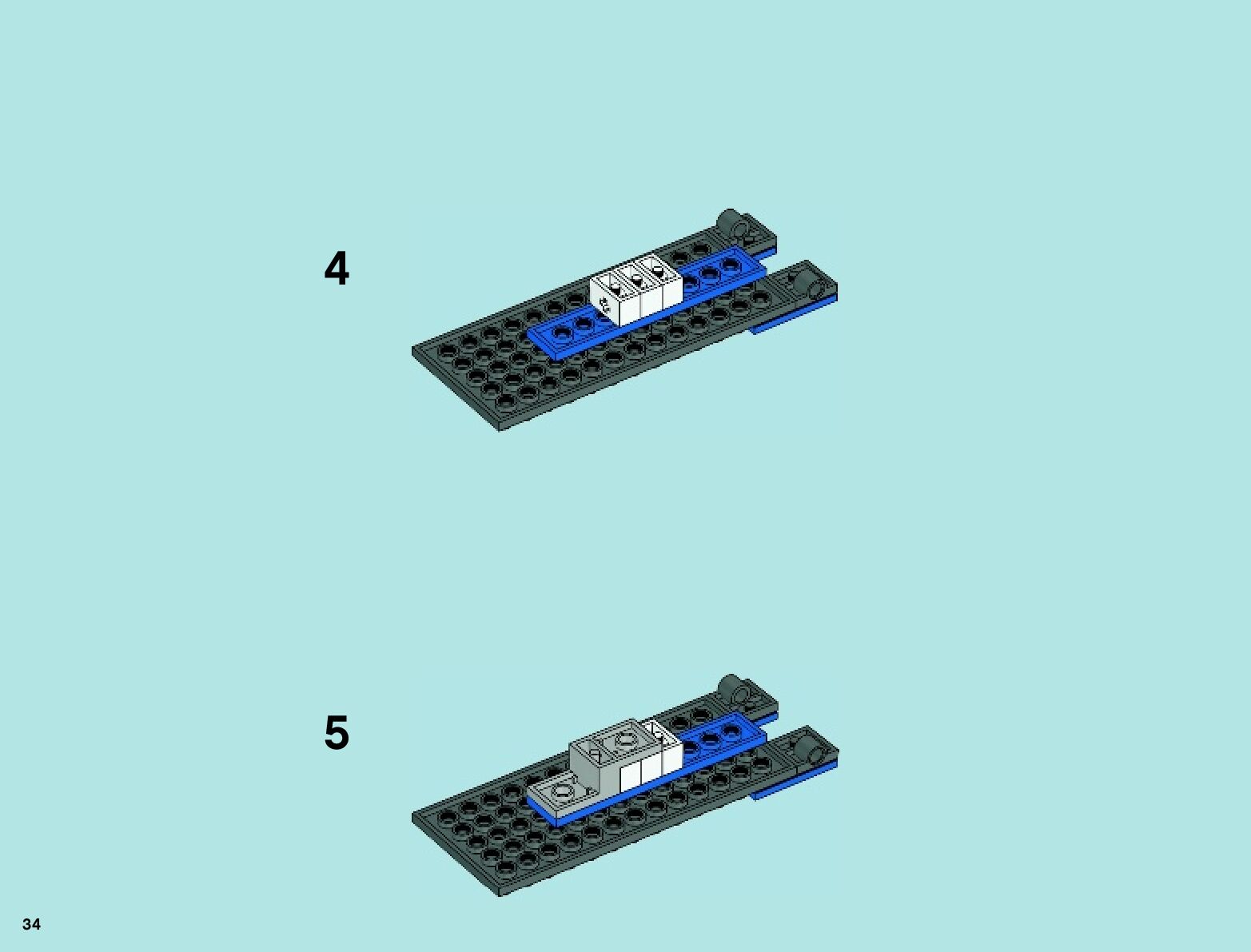 4

5

34