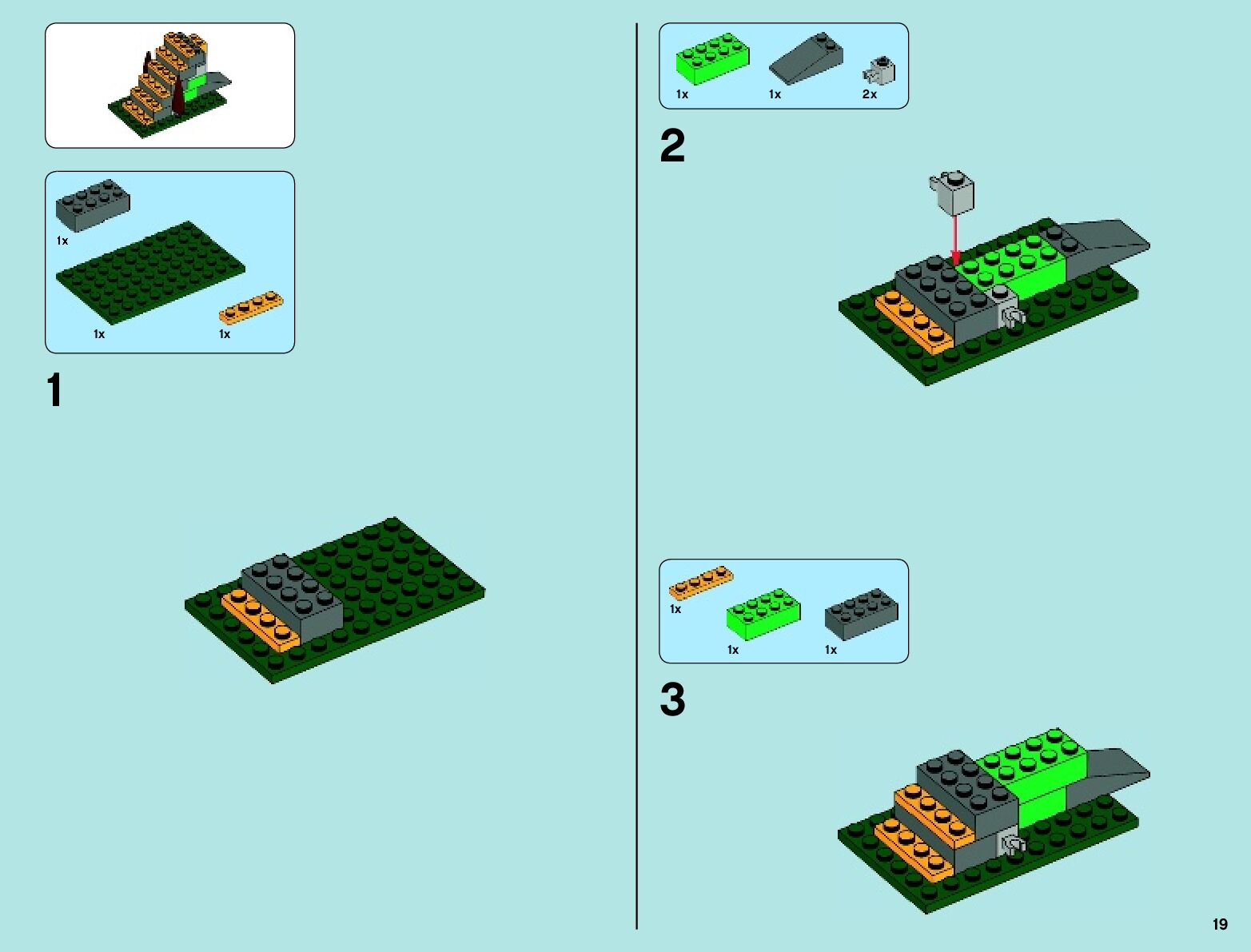 1x

1x

1x

1

1x

1x

2x

2

1x

1x

1x

3

19