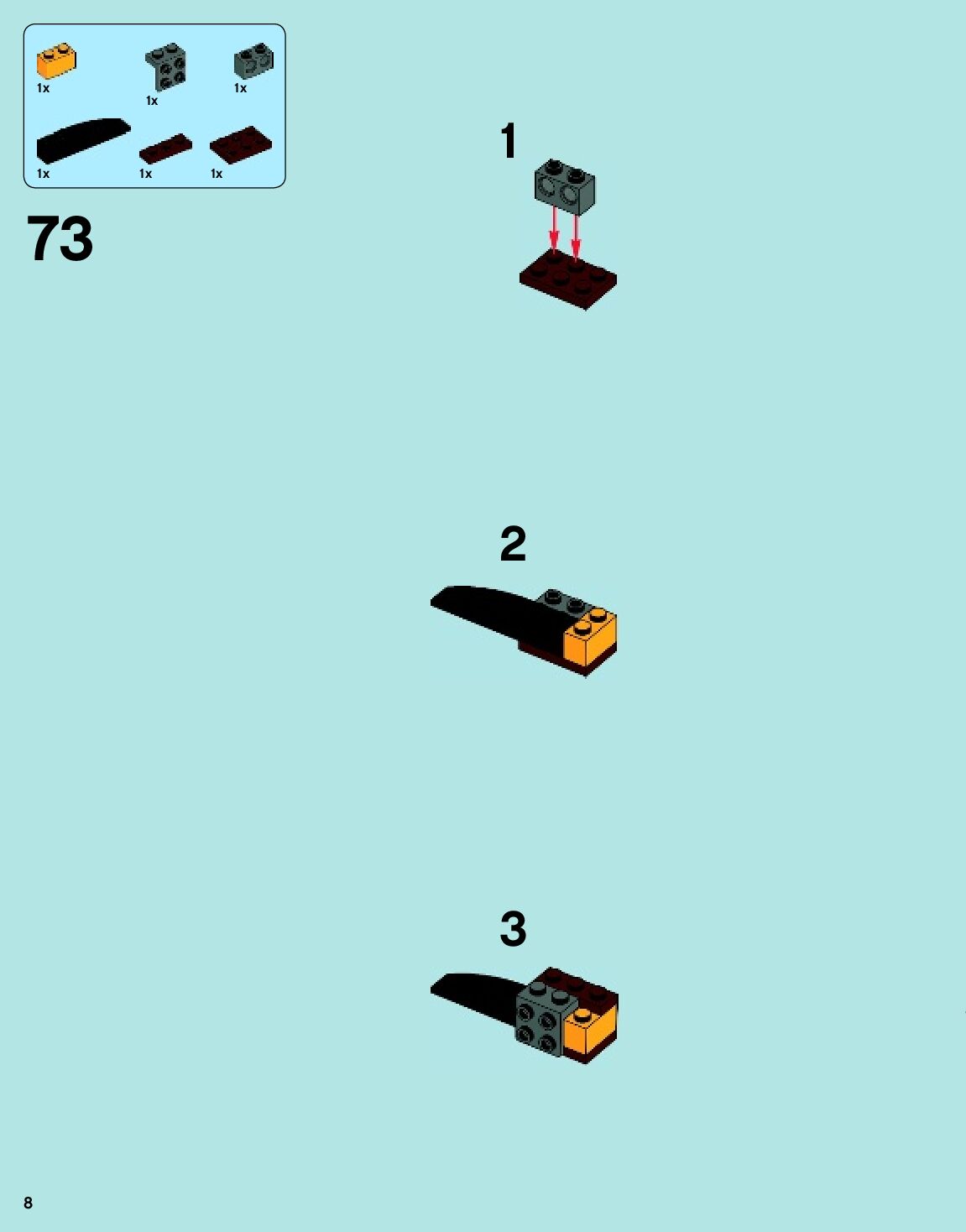 1x
1x
1x
1x
1x
1x

73

1

2

3

8