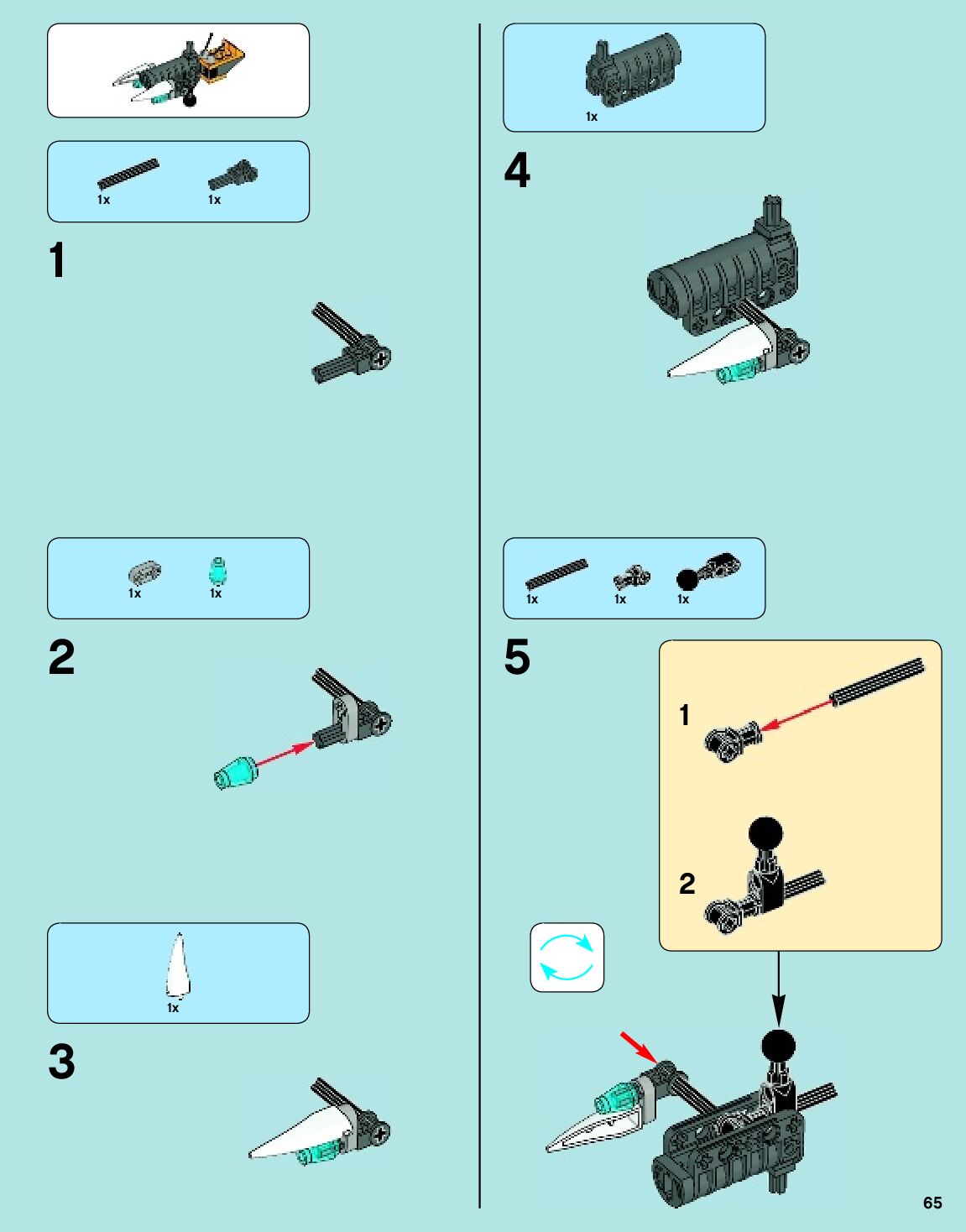 1x
1x

1

1x
1x

2

1x

3

1x

4

1x
1x
1x

5

1

2

65