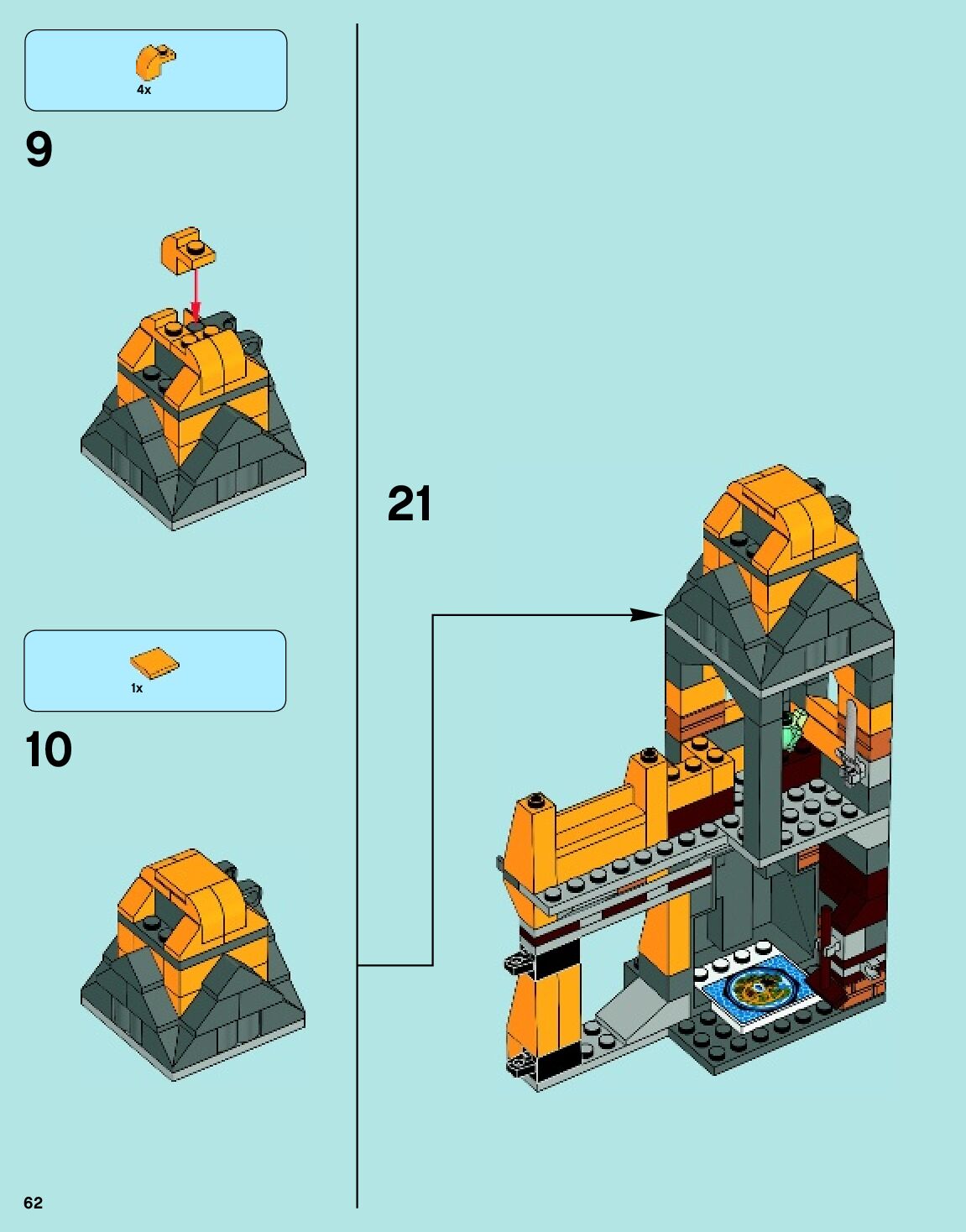 4x

9

1x

10

21

62