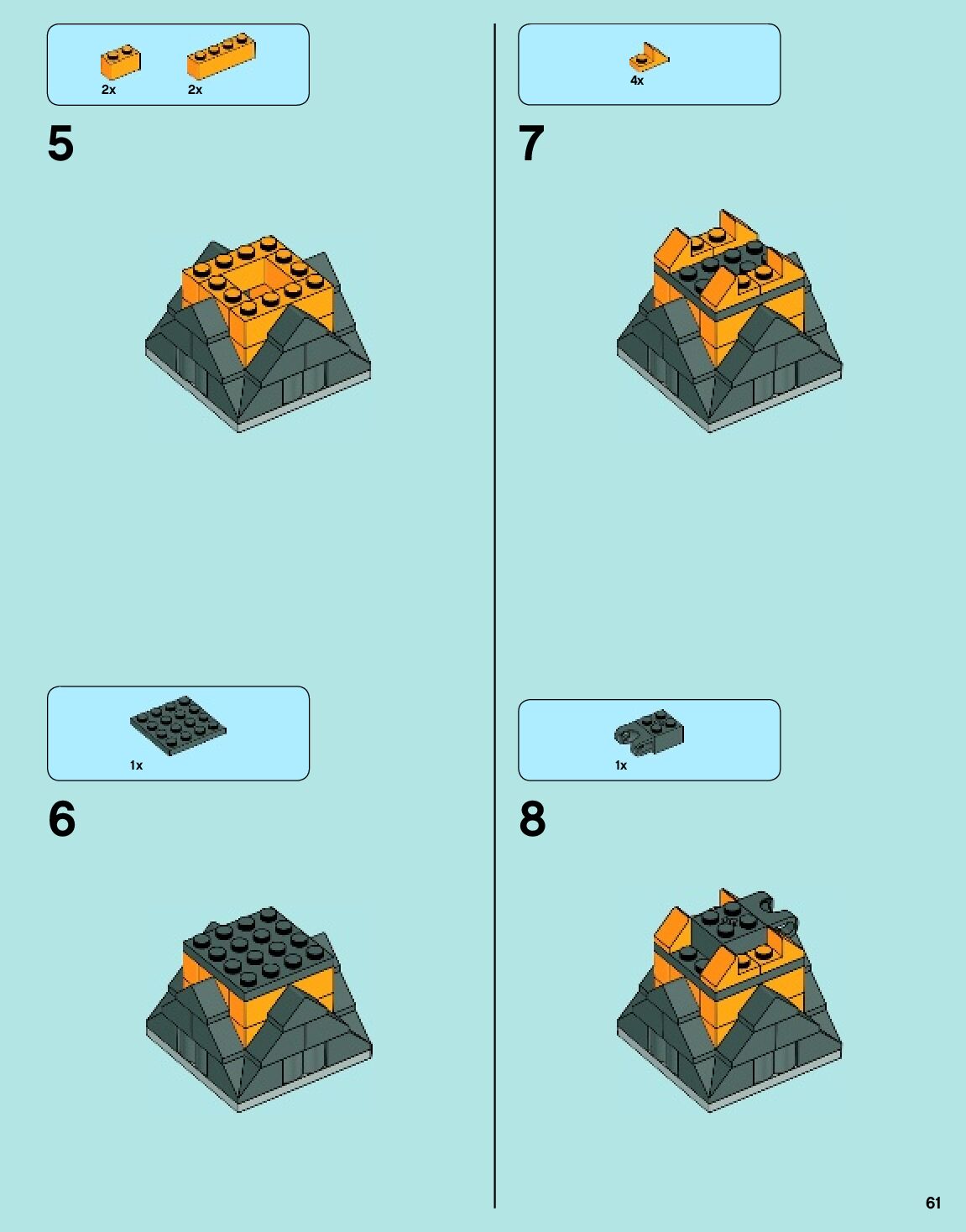 2x 2x

5

1x

6

4x

7

1x

8

61