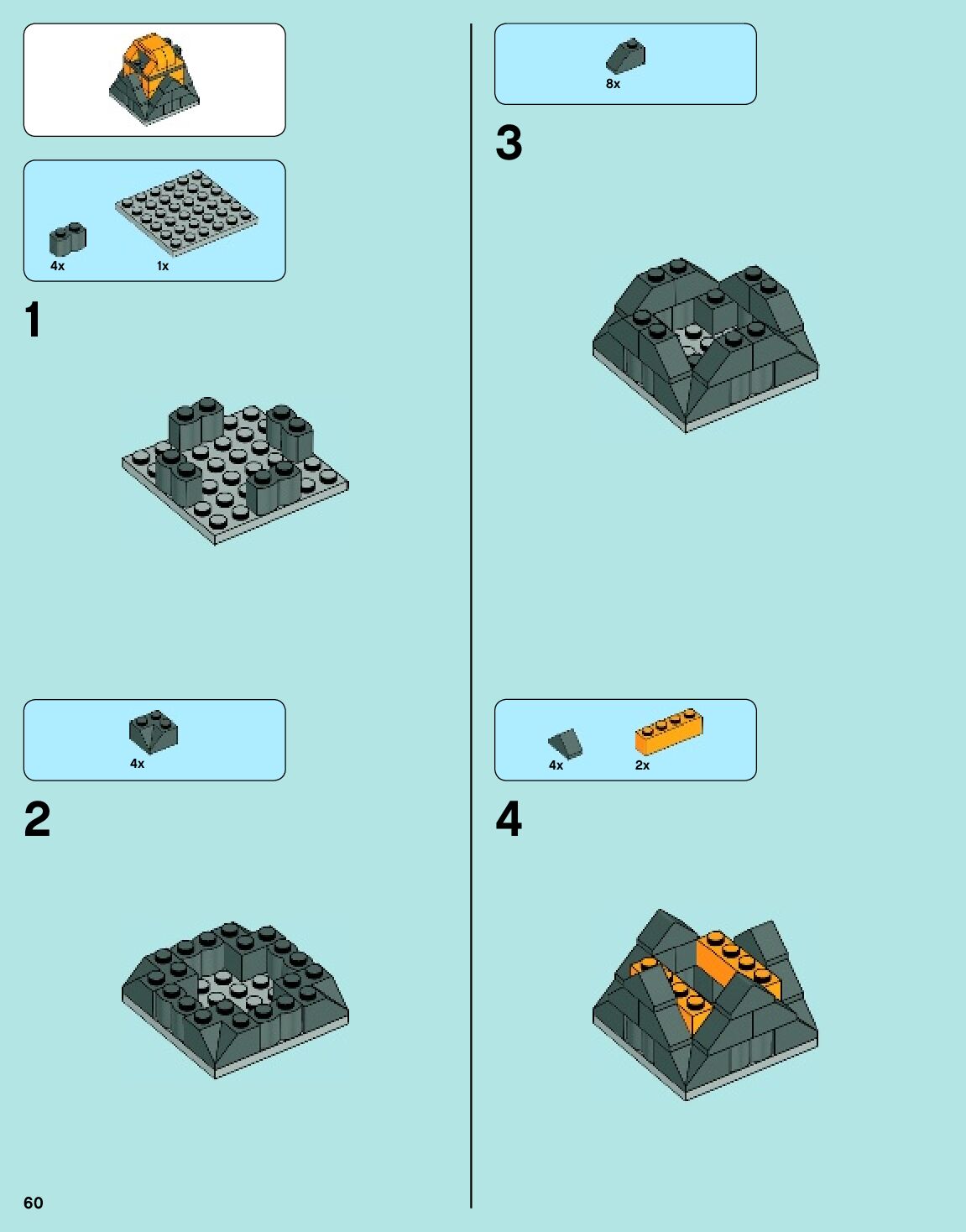 4x 1x

1

4x

2

8x

3

4x 2x

4

60