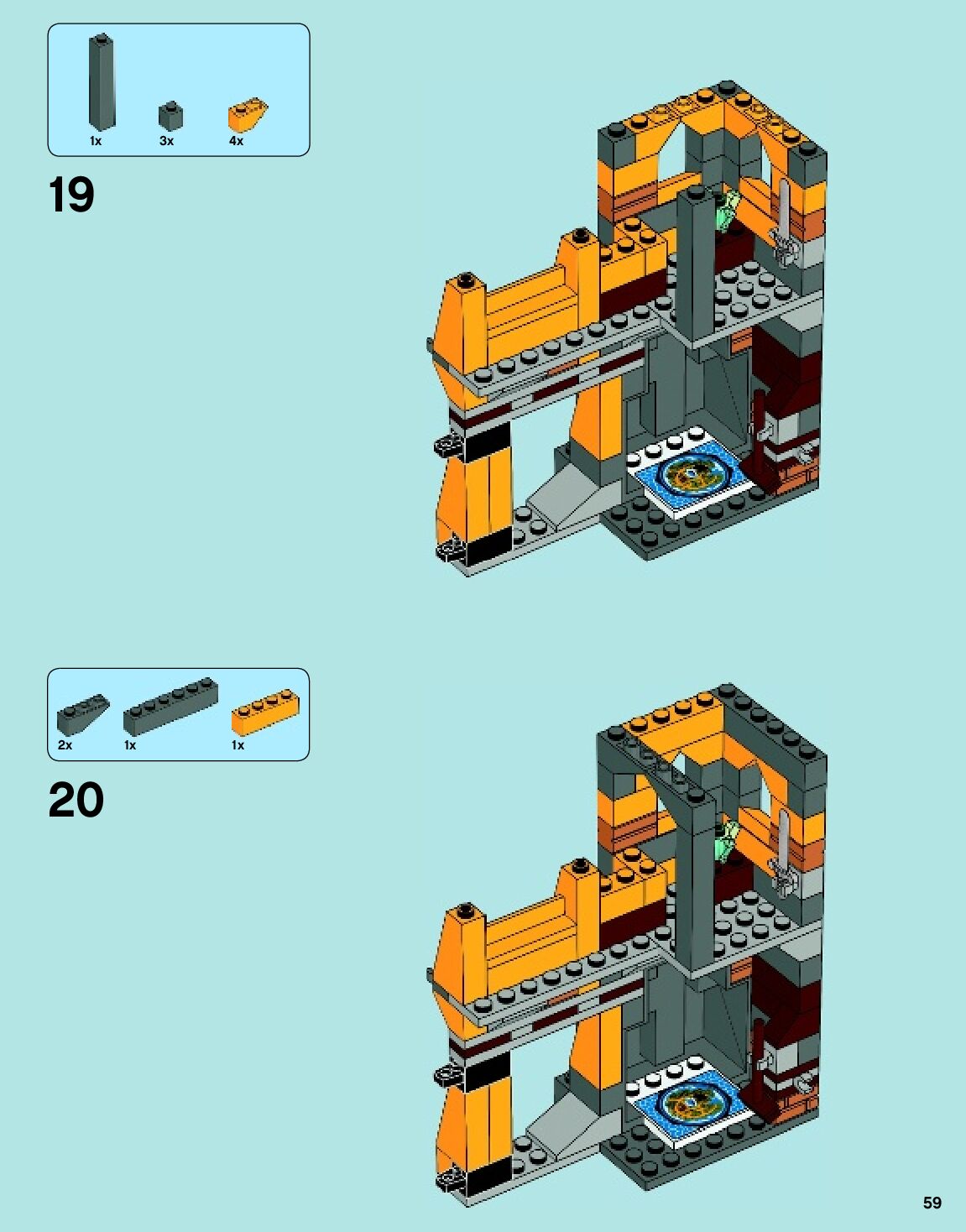 1x
3x
4x

19

2x
1x
1x

20

59