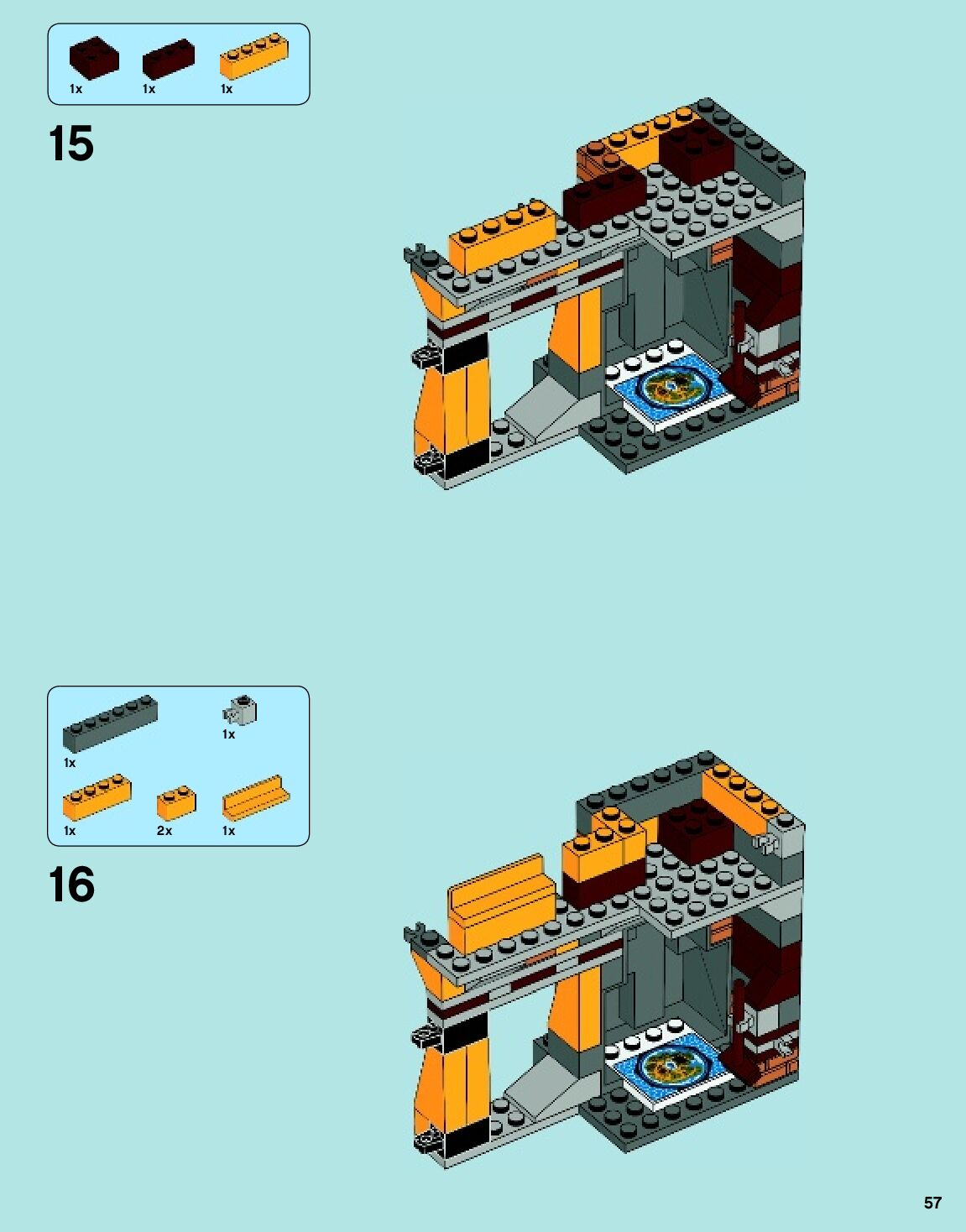 1x 1x 1x

15

1x

1x

1x 2x 1x

16

57