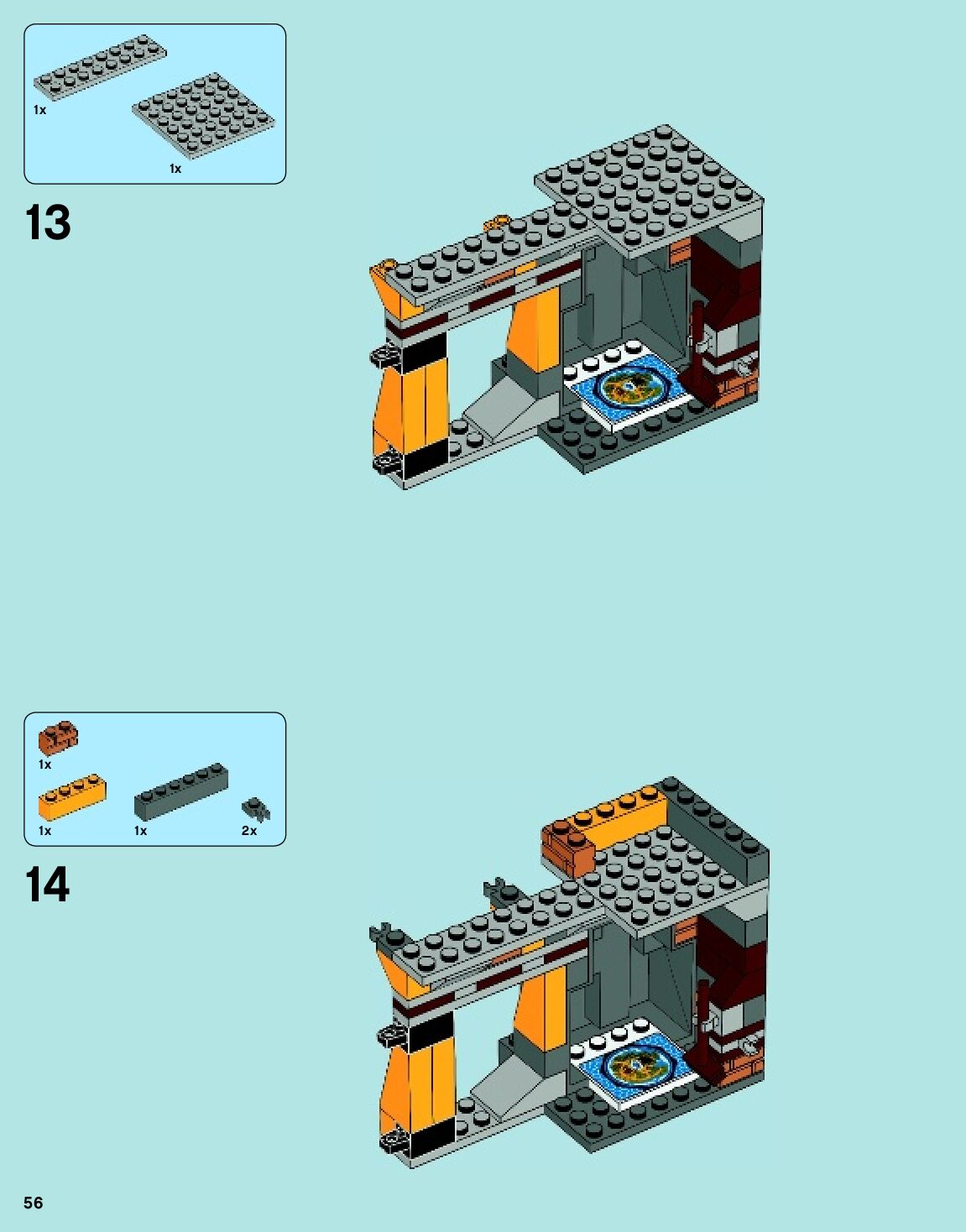 1x

1x

13

1x

1x

1x

2x

14

56