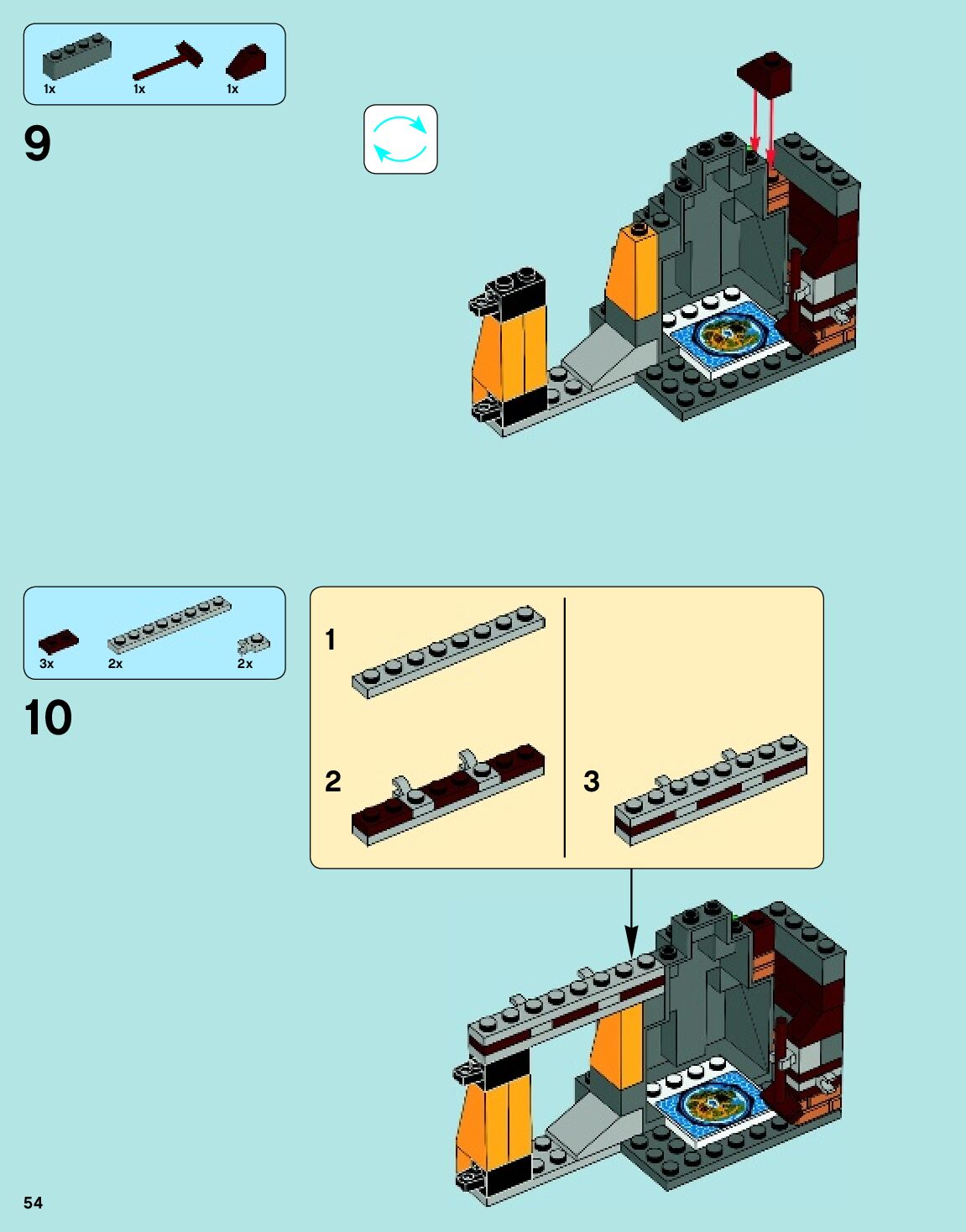 1x 1x 1x

9

3x 2x 2x

10

1

2

3

54