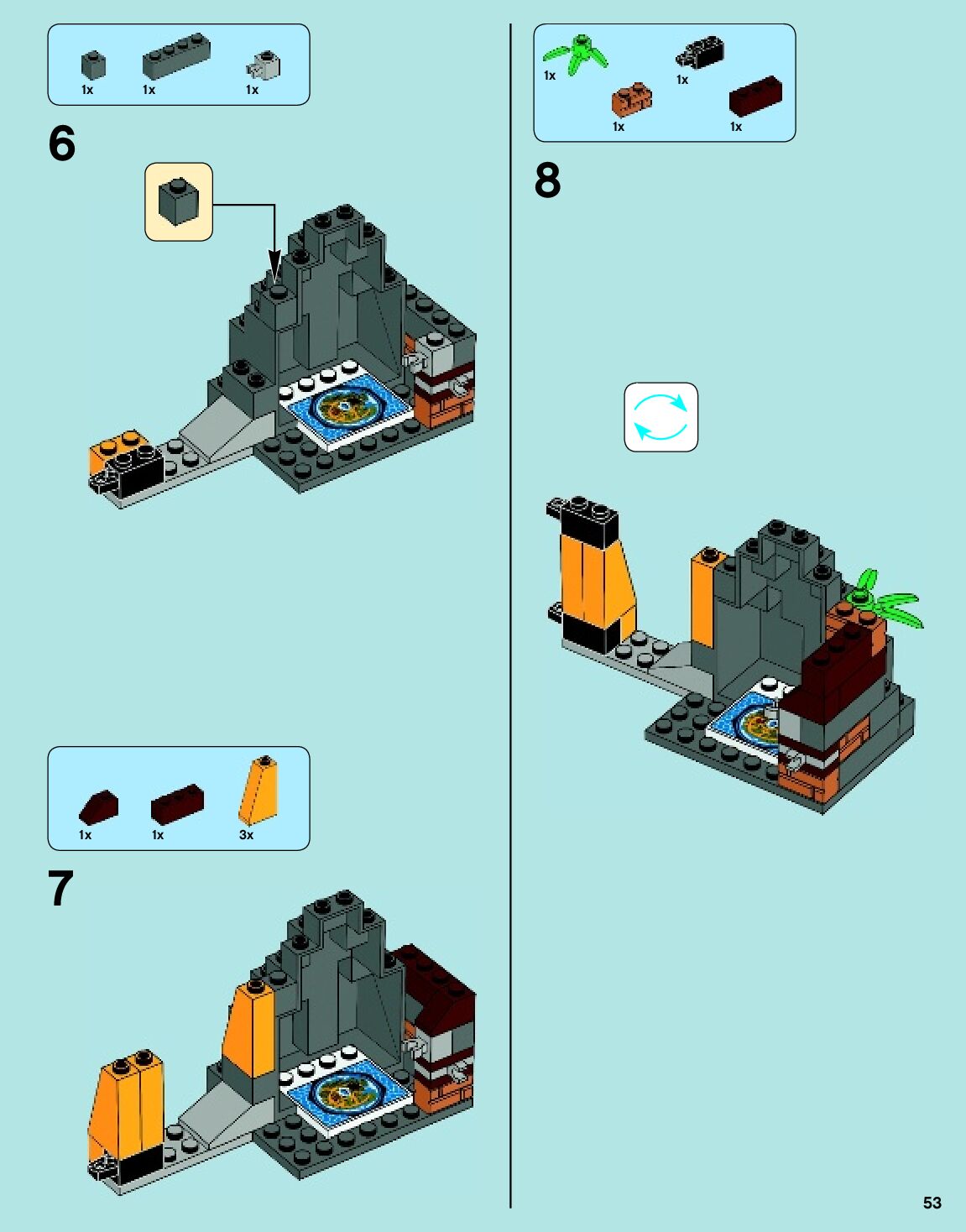 1x 1x 1x

6

1x 1x 3x

7

1x 1x
1x 1x

8

53