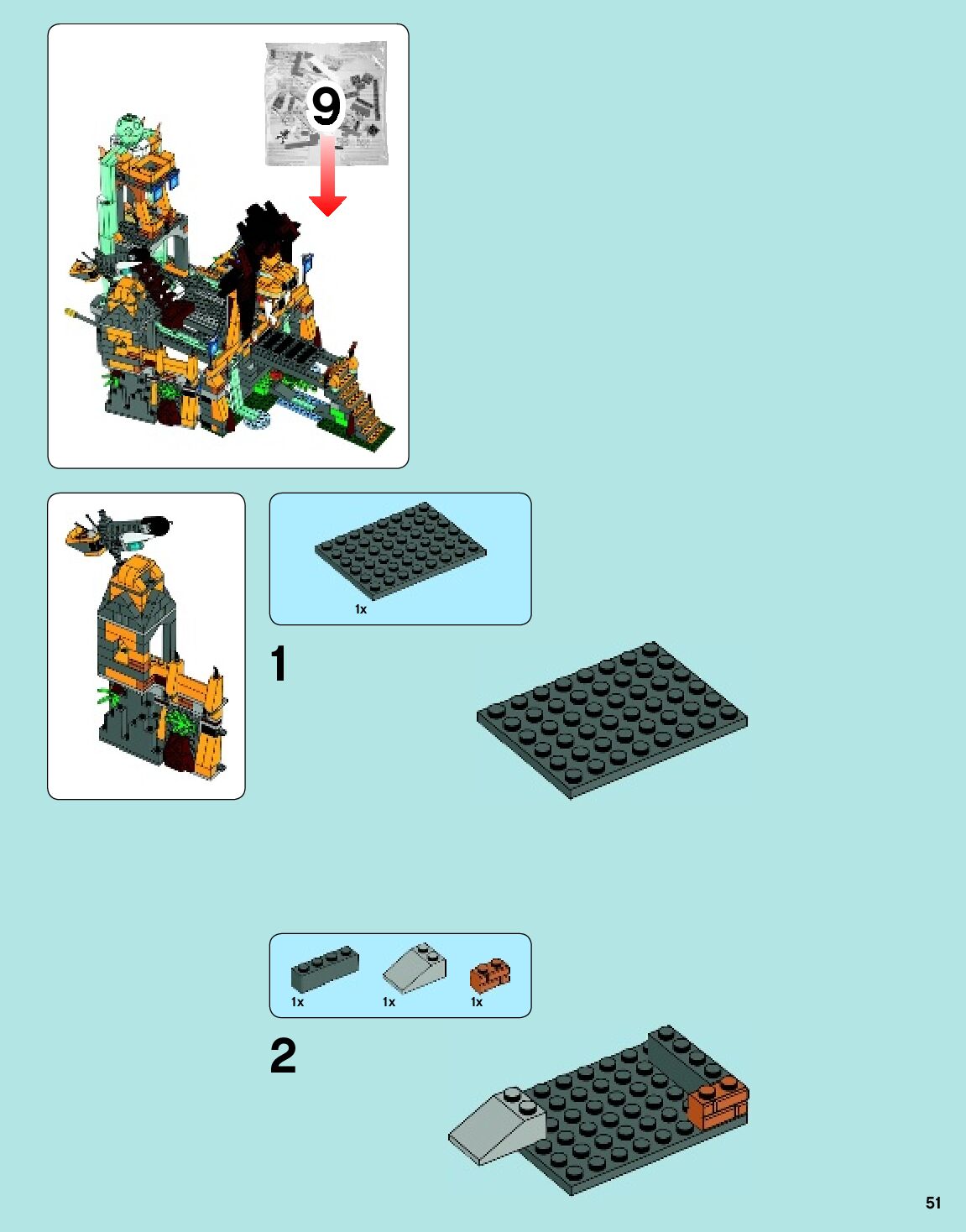 9

1x

1

1x

1x

1x

2

51