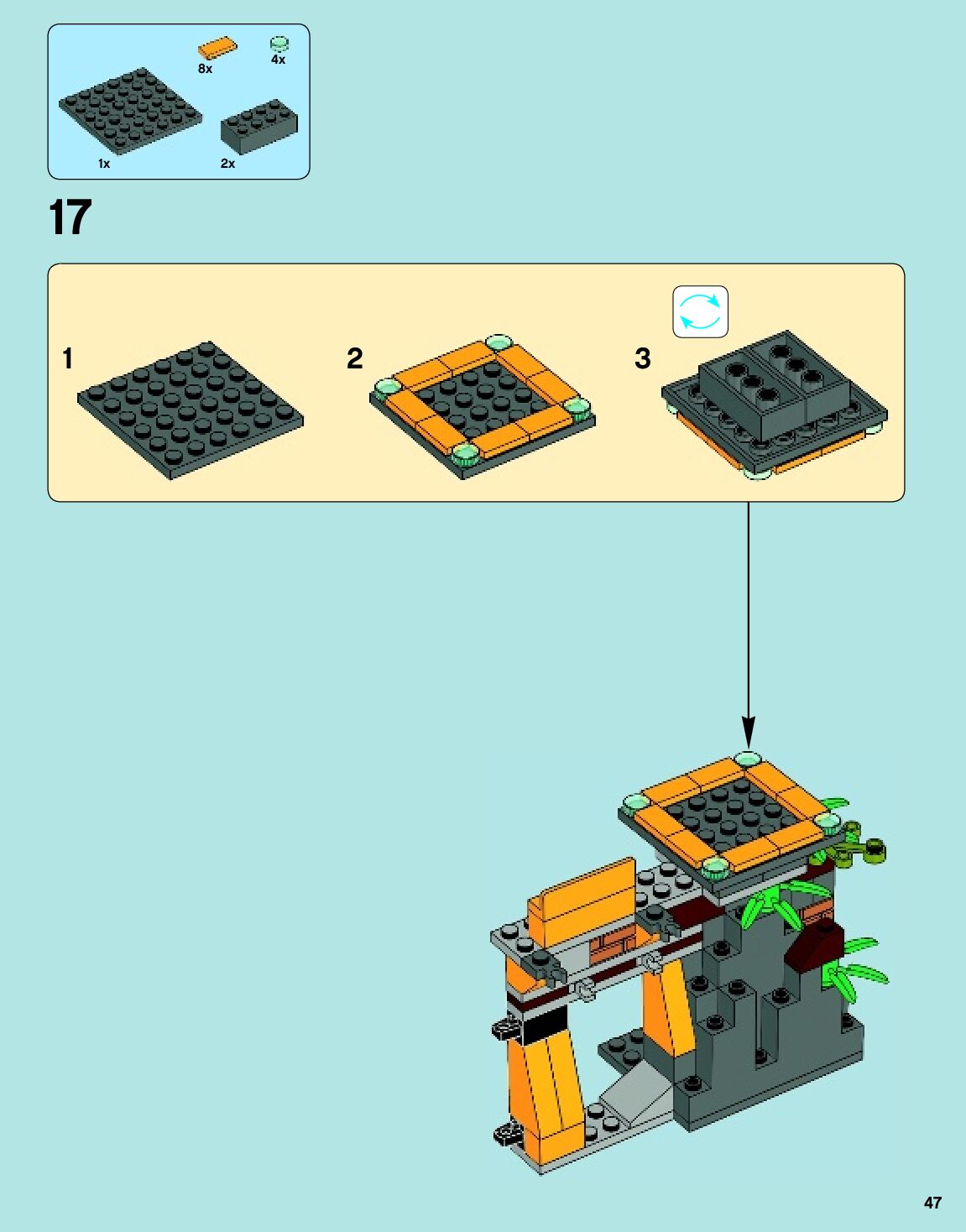 8x
4x
1x
2x

17

1
2
3

47