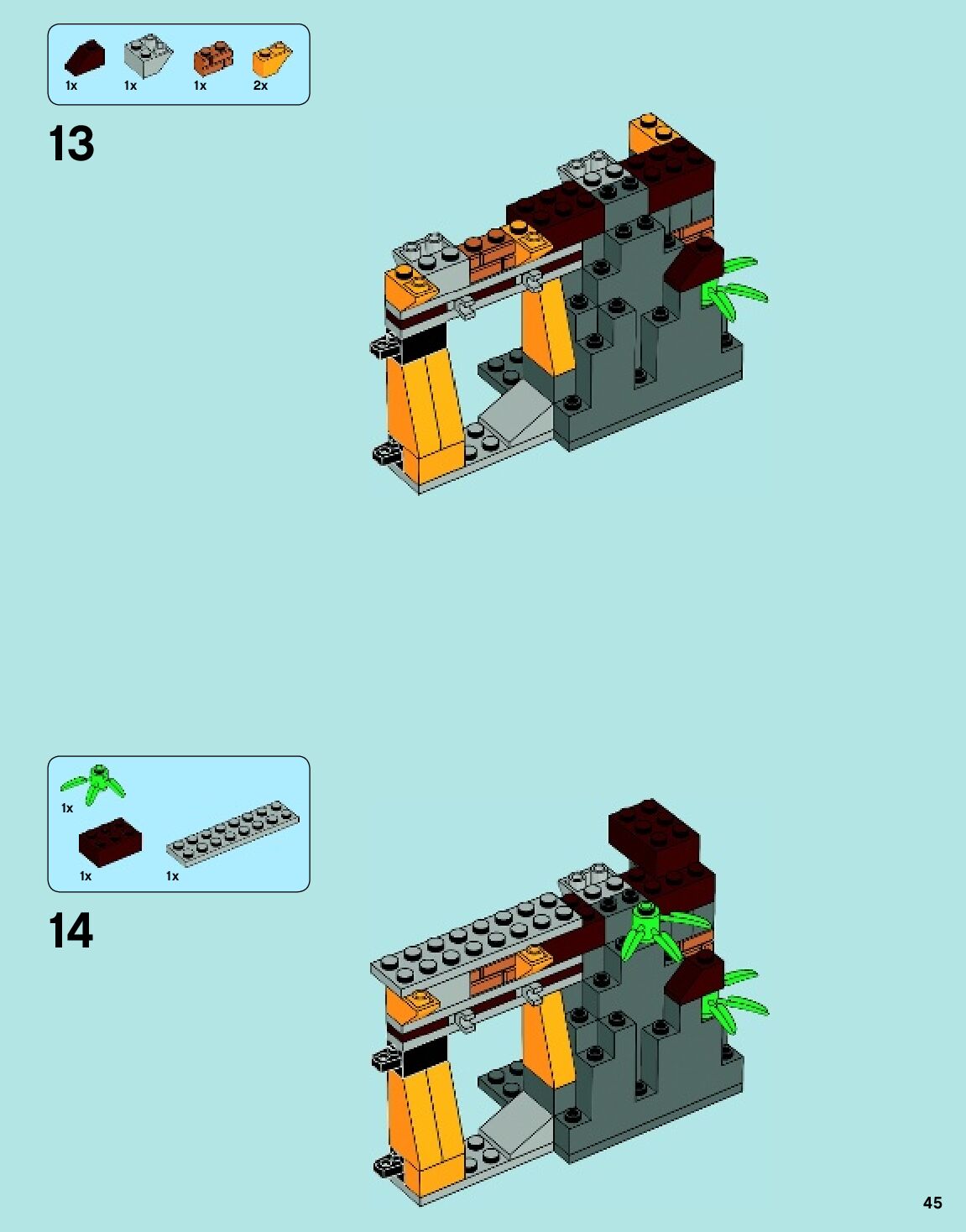 1x 1x 1x 2x

13

1x

1x 1x

14

45