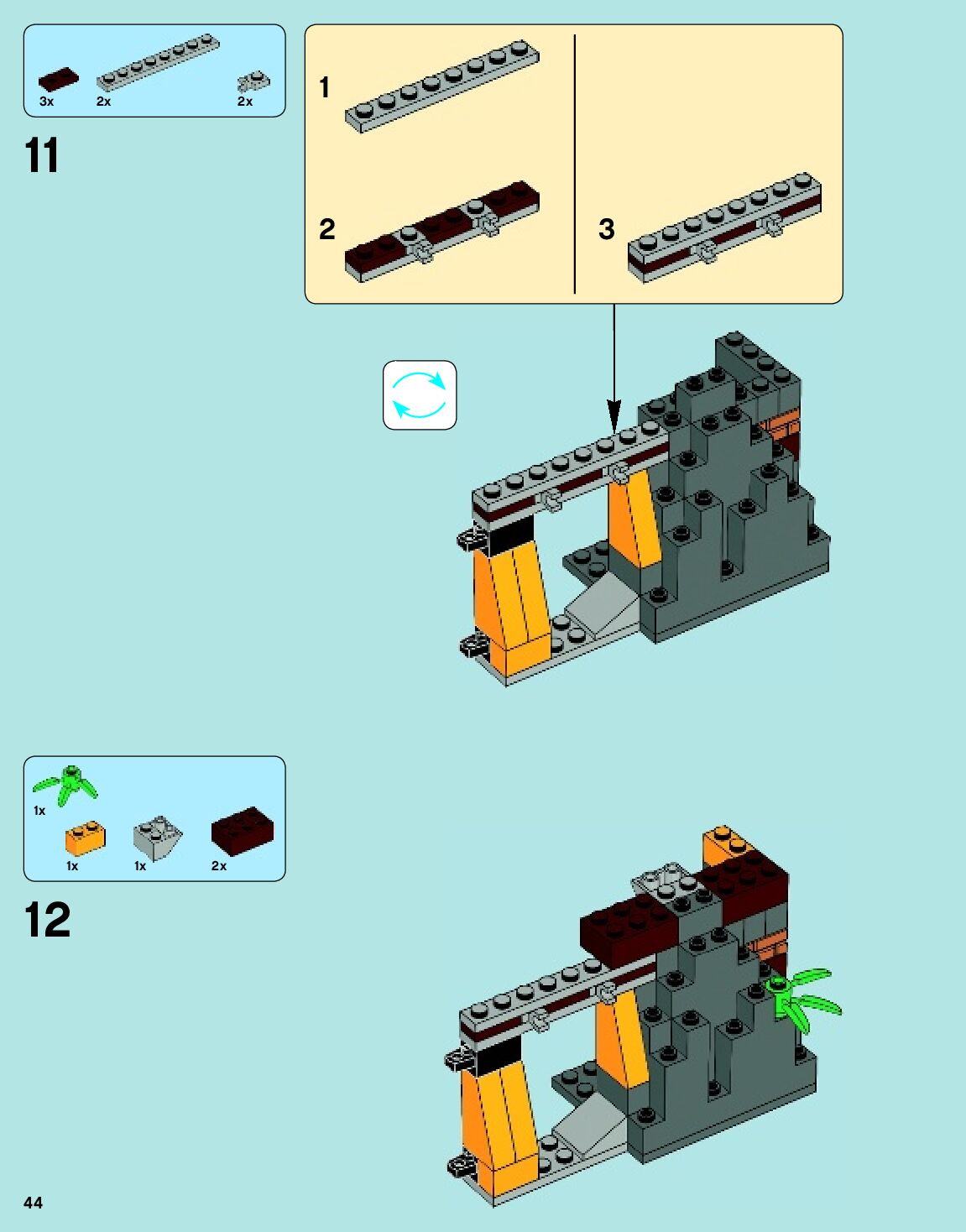 3x 2x 2x

11

1

2

3

1x

1x 1x 2x

12

44