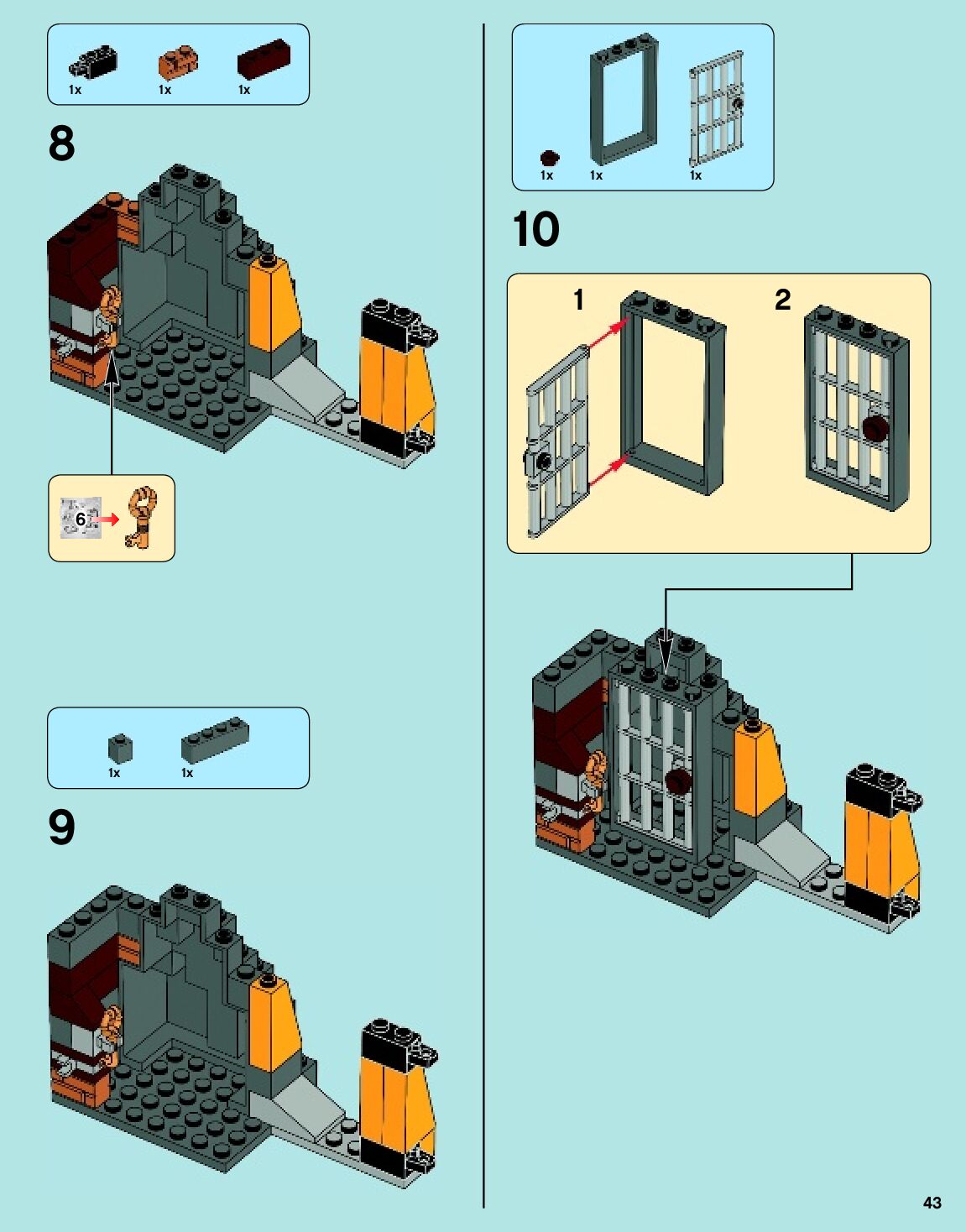 1x 1x 1x

8

6

1x 1x

9

1x 1x 1x

10

1

2

43