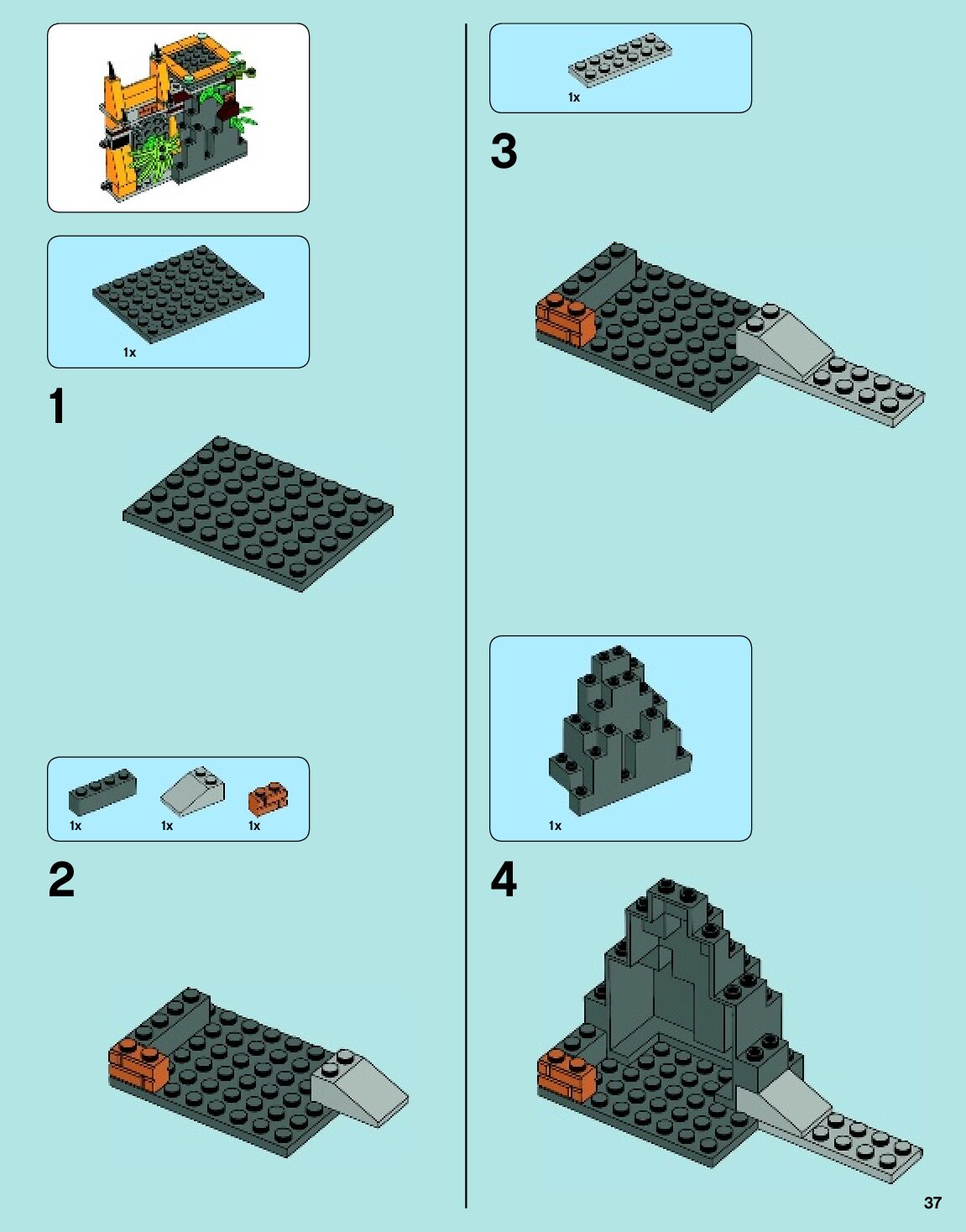 1x

1

1x

1x

1x

2

1x

3

1x

4

37