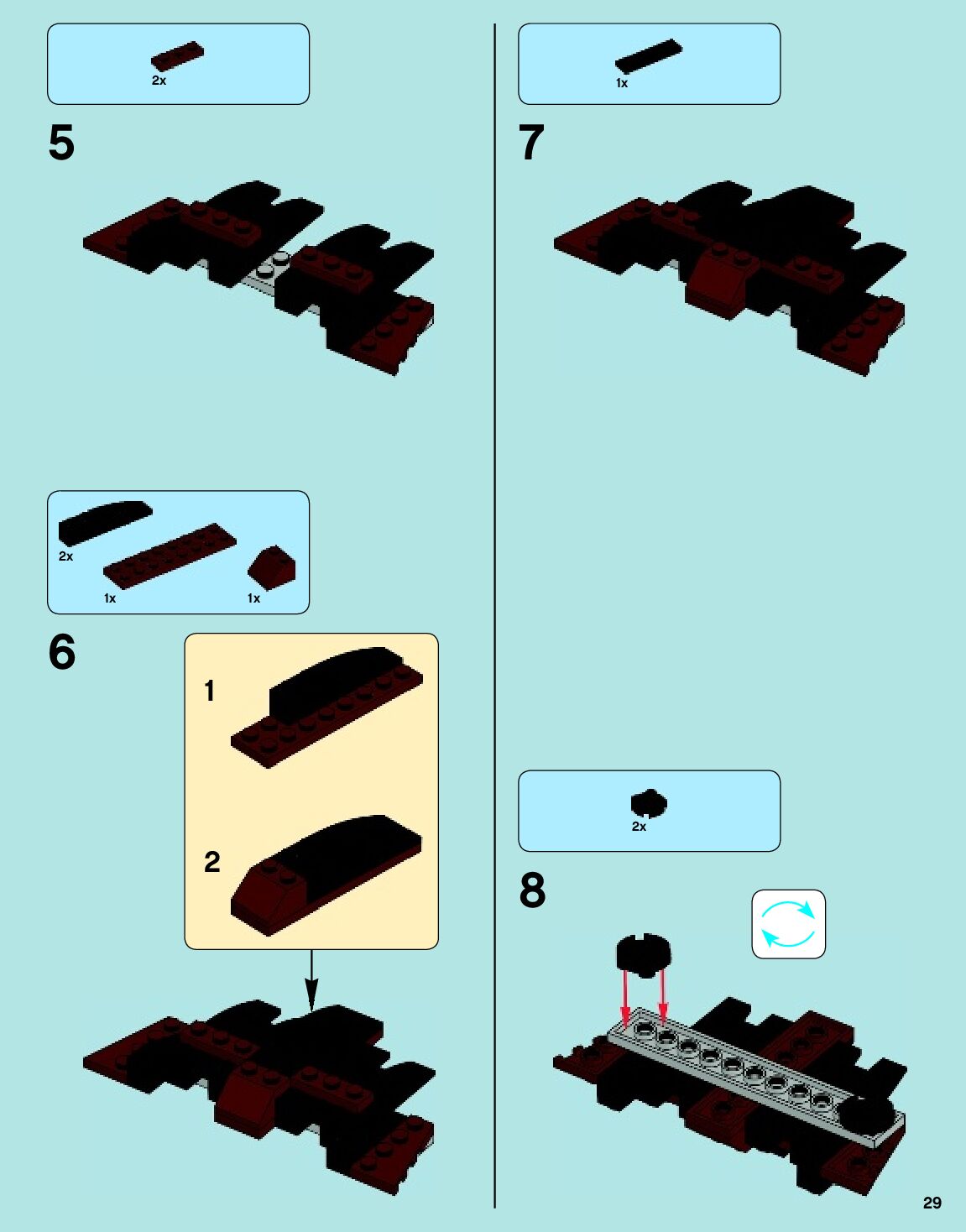 2x

5

2x

1x

1x

6

1

2

1x

7

2x

8

29