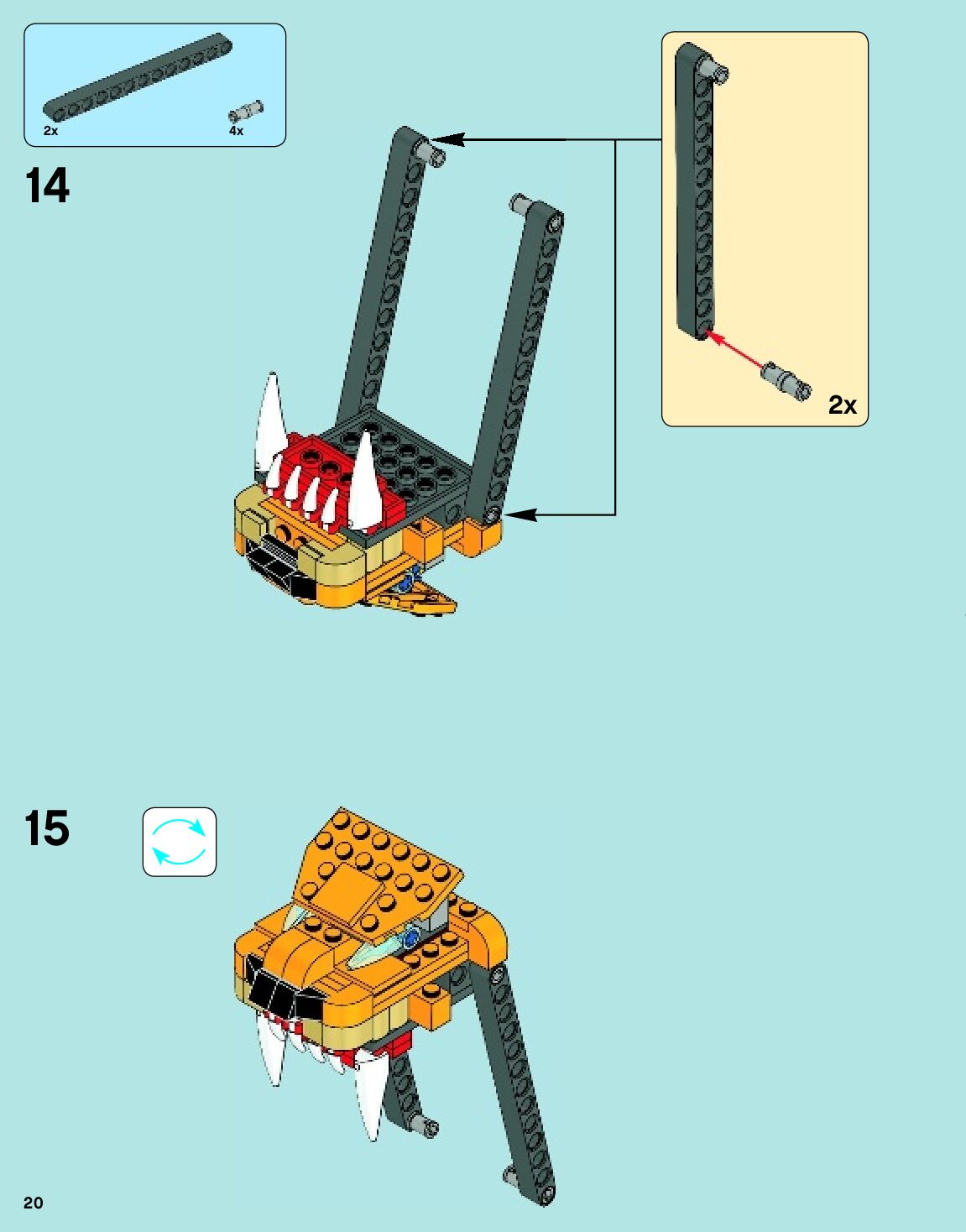 2x
4x

14

2x

15

20