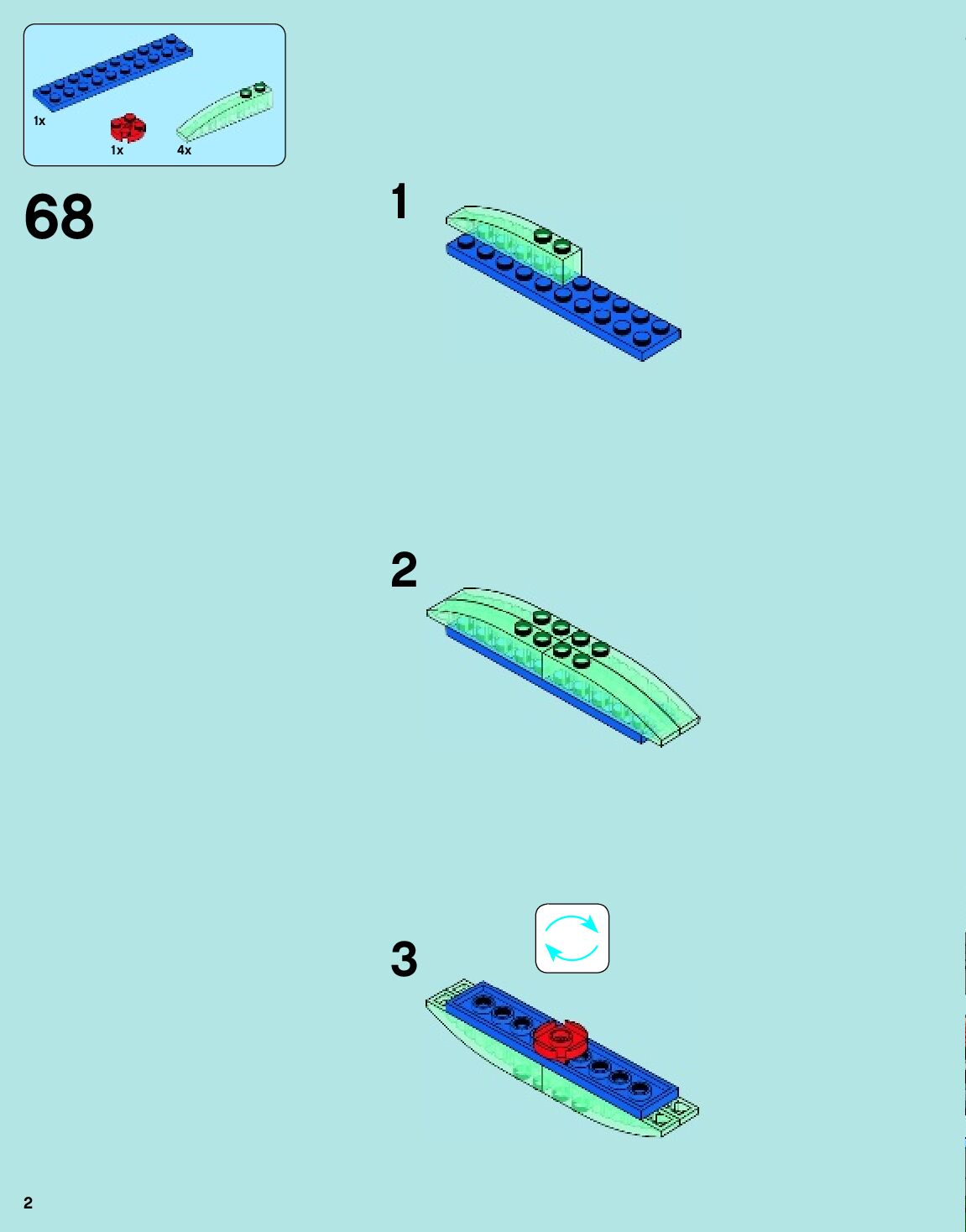 1x

1x

4x

68

1

2

3

2