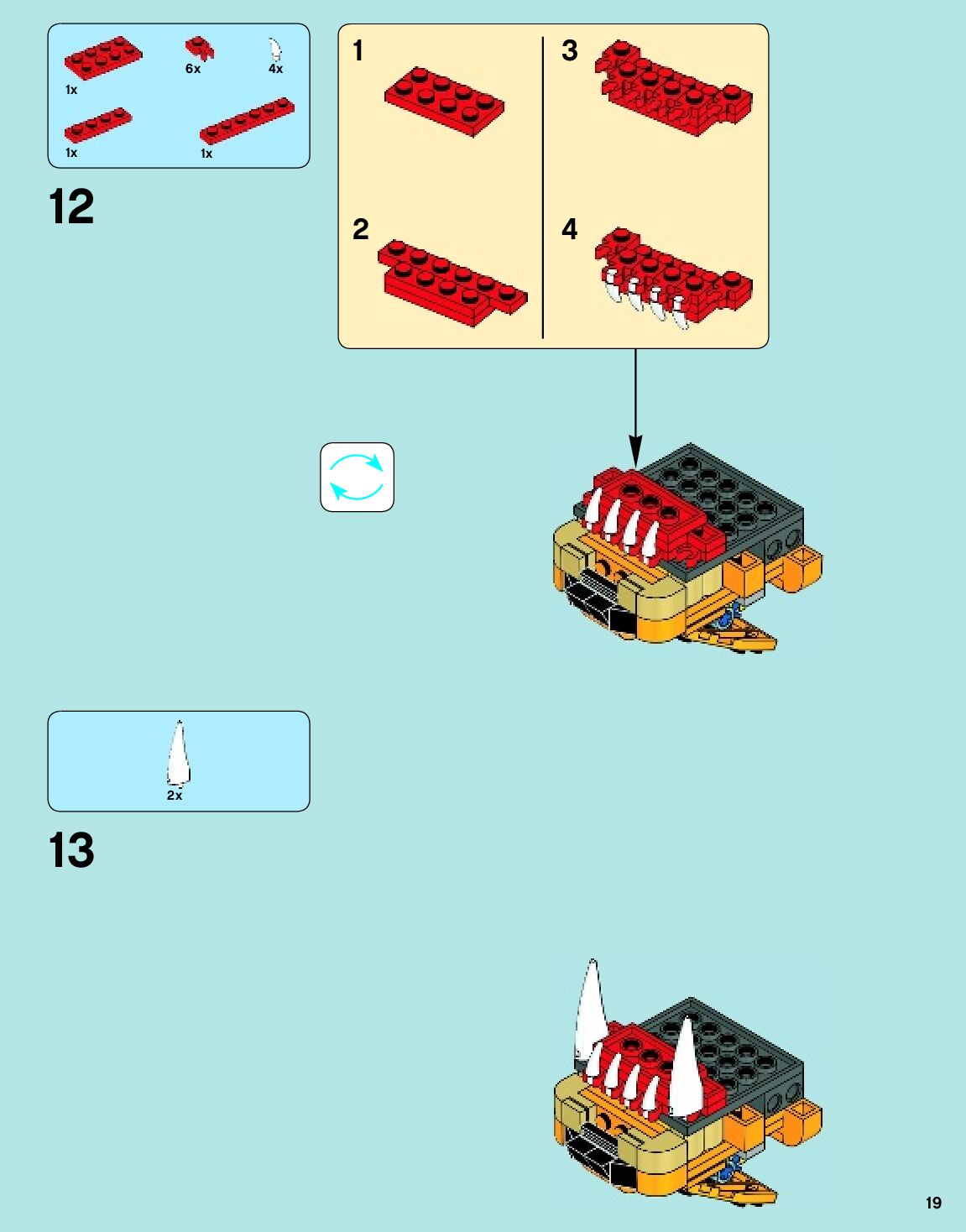 1x
6x
4x
1x
1x

12

1
2
3
4

2x

13

19