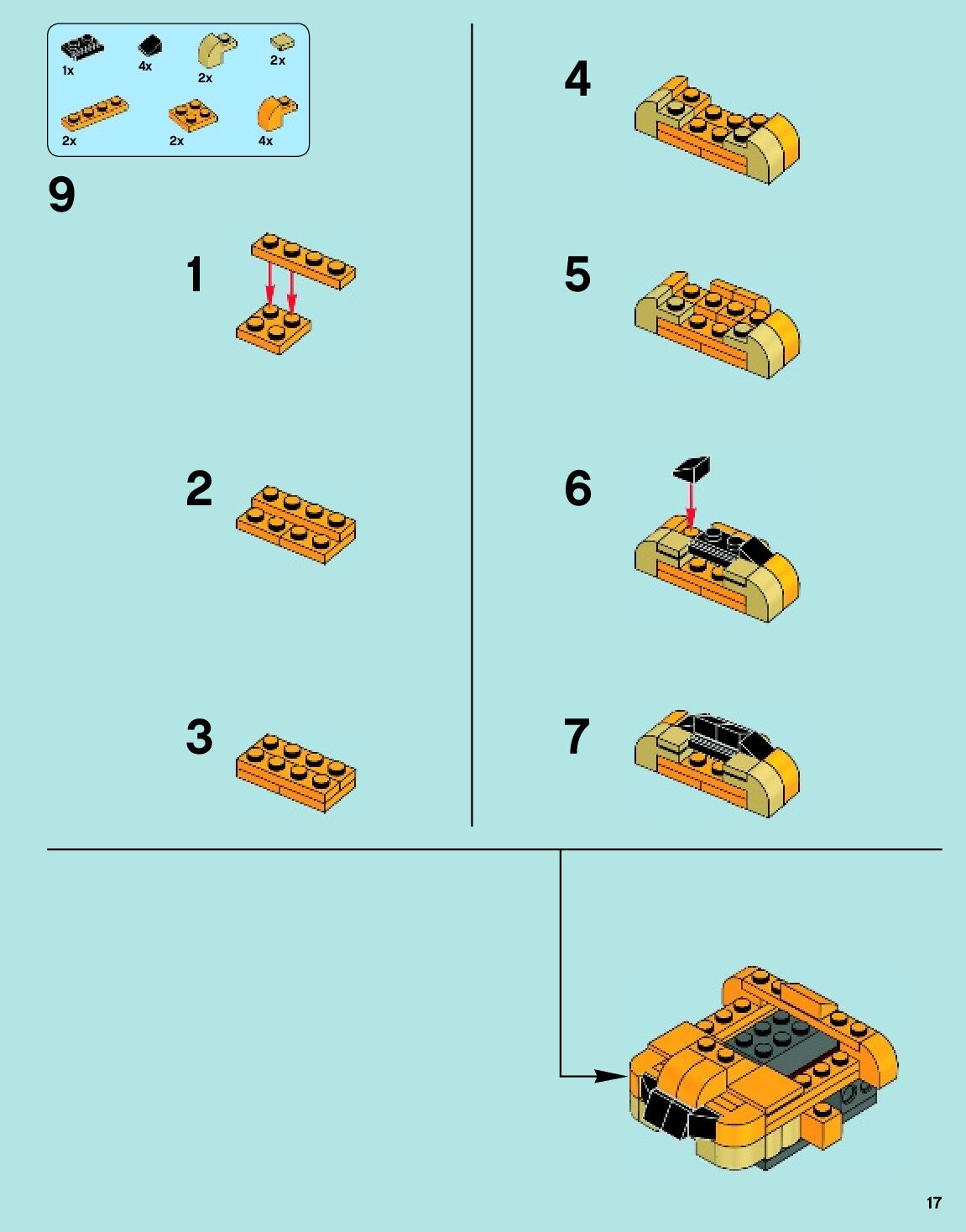 1x
4x
2x
2x
2x
2x
4x

9

1

2

3

4

5

6

7

17