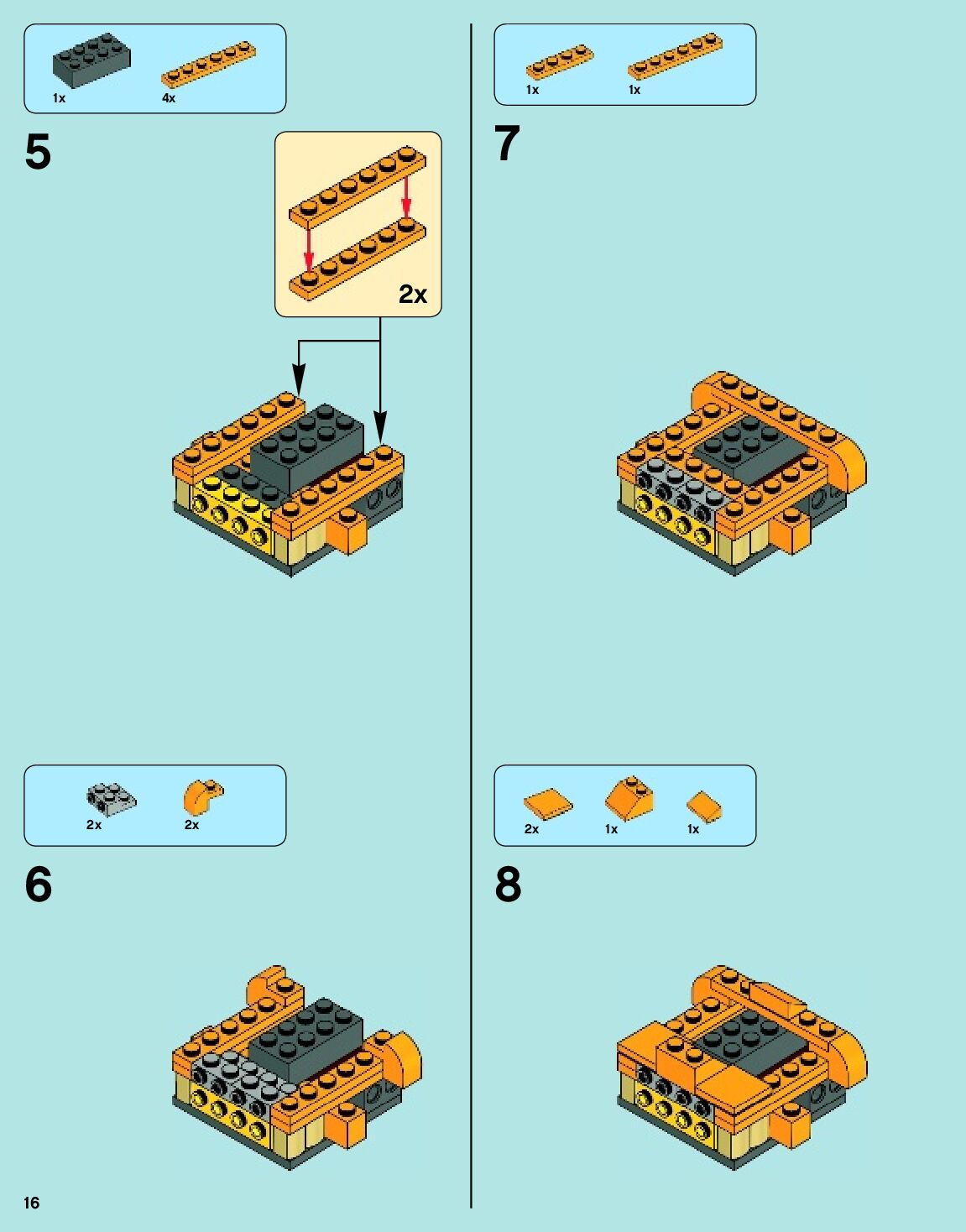 1x 4x

5

2x

2x 2x

6

16

1x 1x

7

2x 1x 1x

8