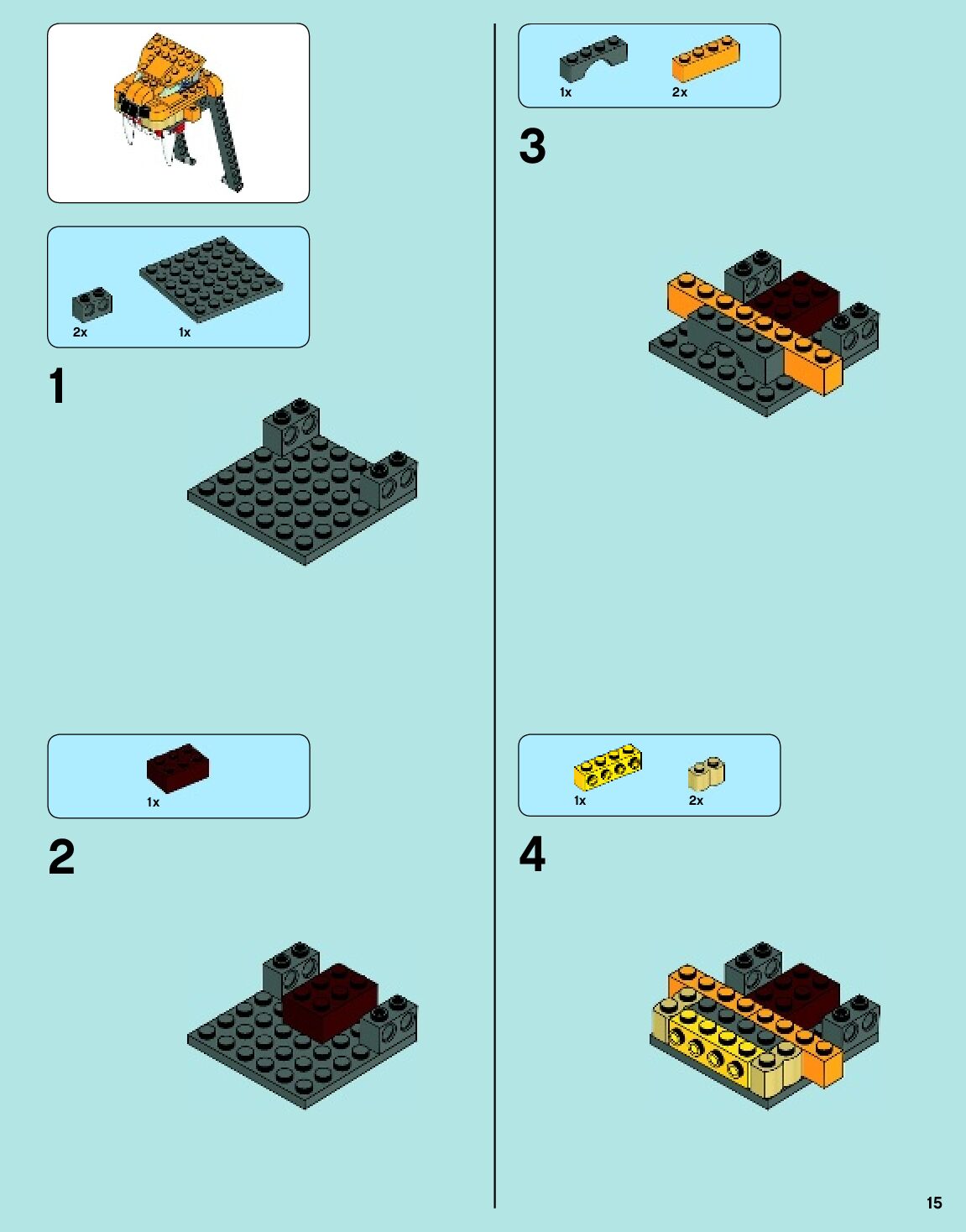 2x
1x

1

1x

2

1x
2x

3

1x
2x

4

15